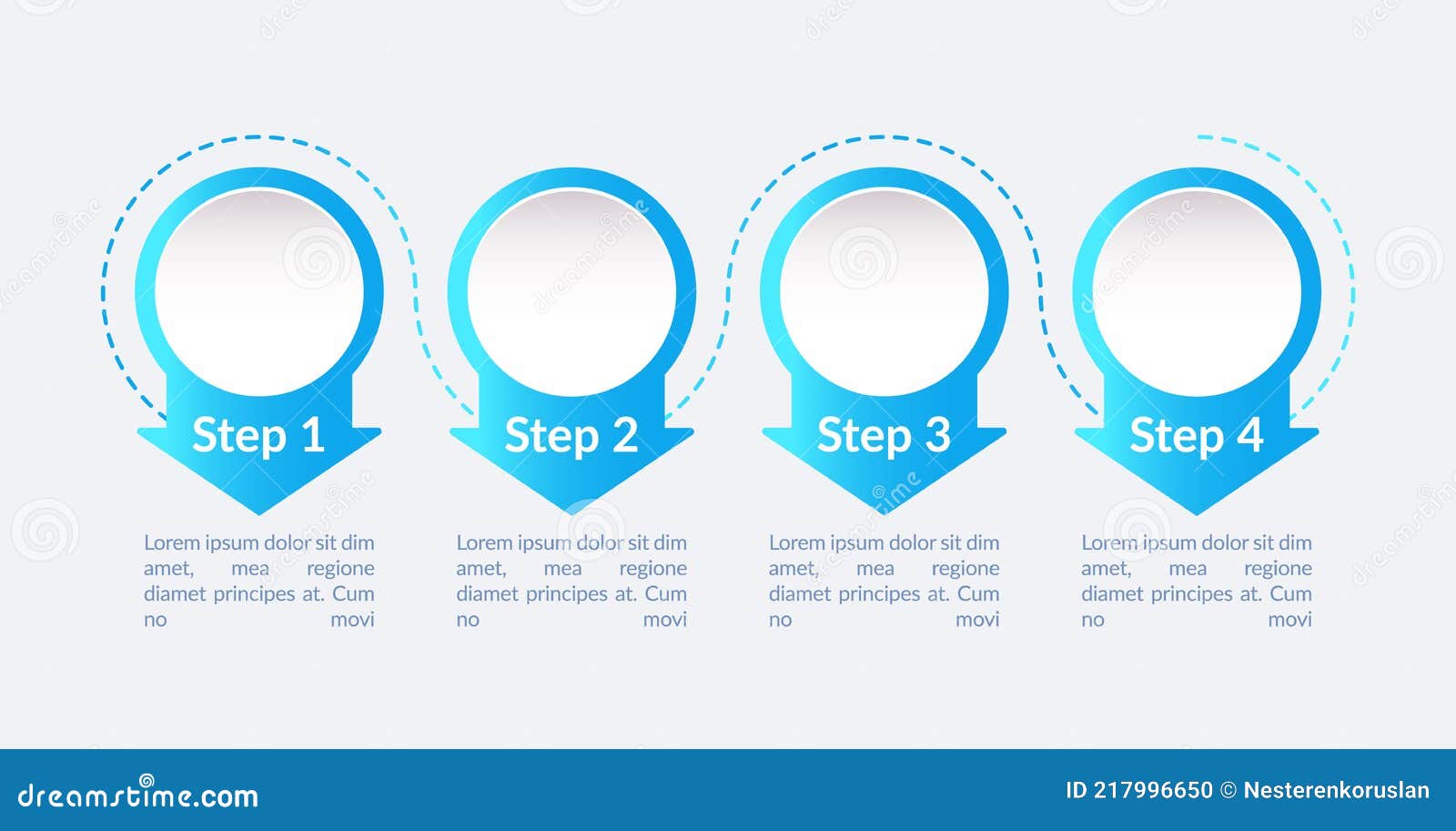 Step 1

Lorem ipsum dolor sit dim amet, mea regione diamet principes at. Cum no movi

Step 2

Lorem ipsum dolor sit dim amet, mea regione diamet principes at. Cum no movi

Step 3

Lorem ipsum dolor sit dim amet, mea regione diamet principes at. Cum no movi

Step 4

Lorem ipsum dolor sit dim amet, mea regione diamet principes at. Cum no movi

dreamstime.com

ID 217996650 © Nesterenkoruslan