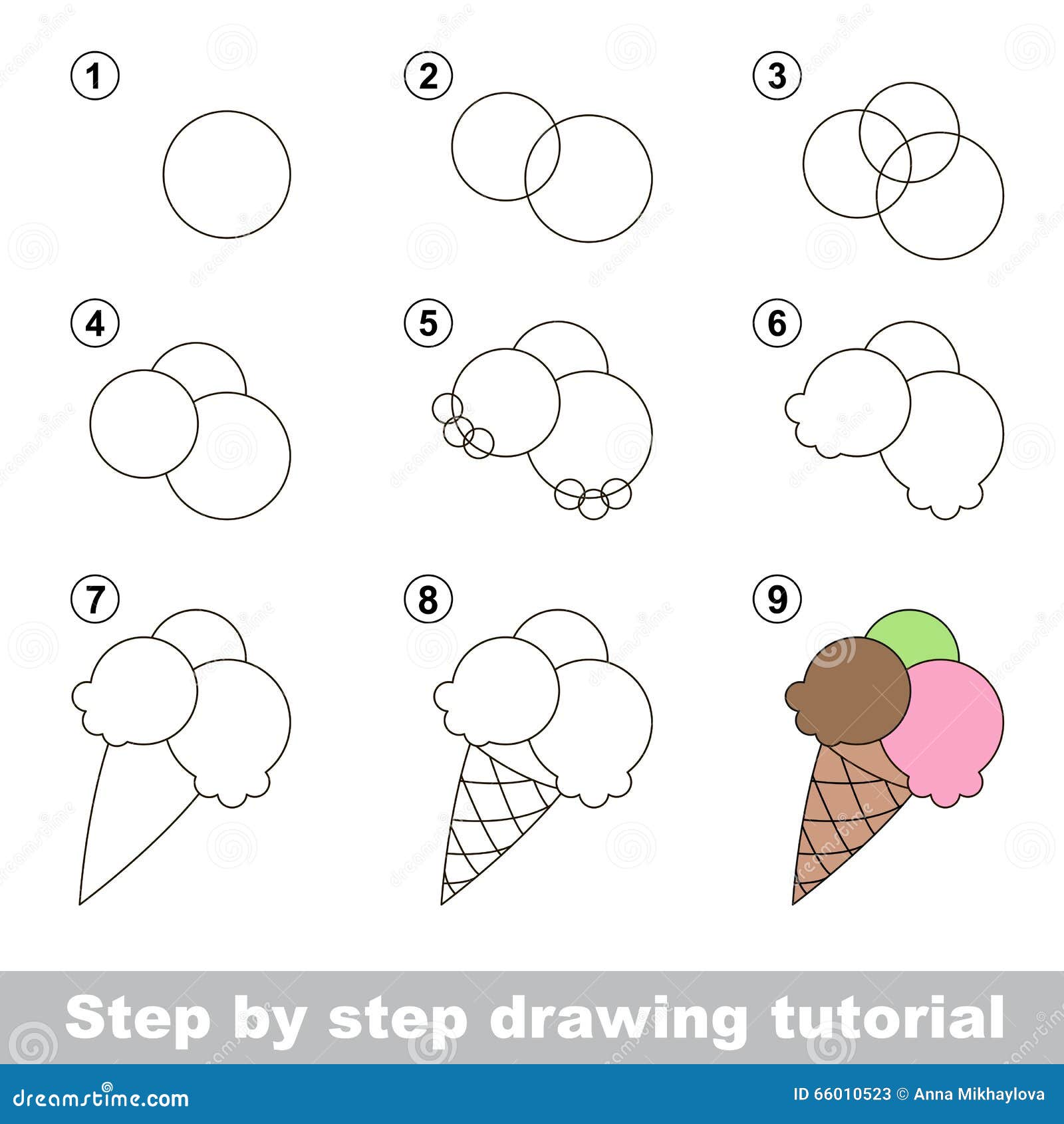 1
2
3
4
5
6
7
8
9

Step by step drawing tutorial

dreamstime.com
ID 66010523 © Anna Mikhaylova