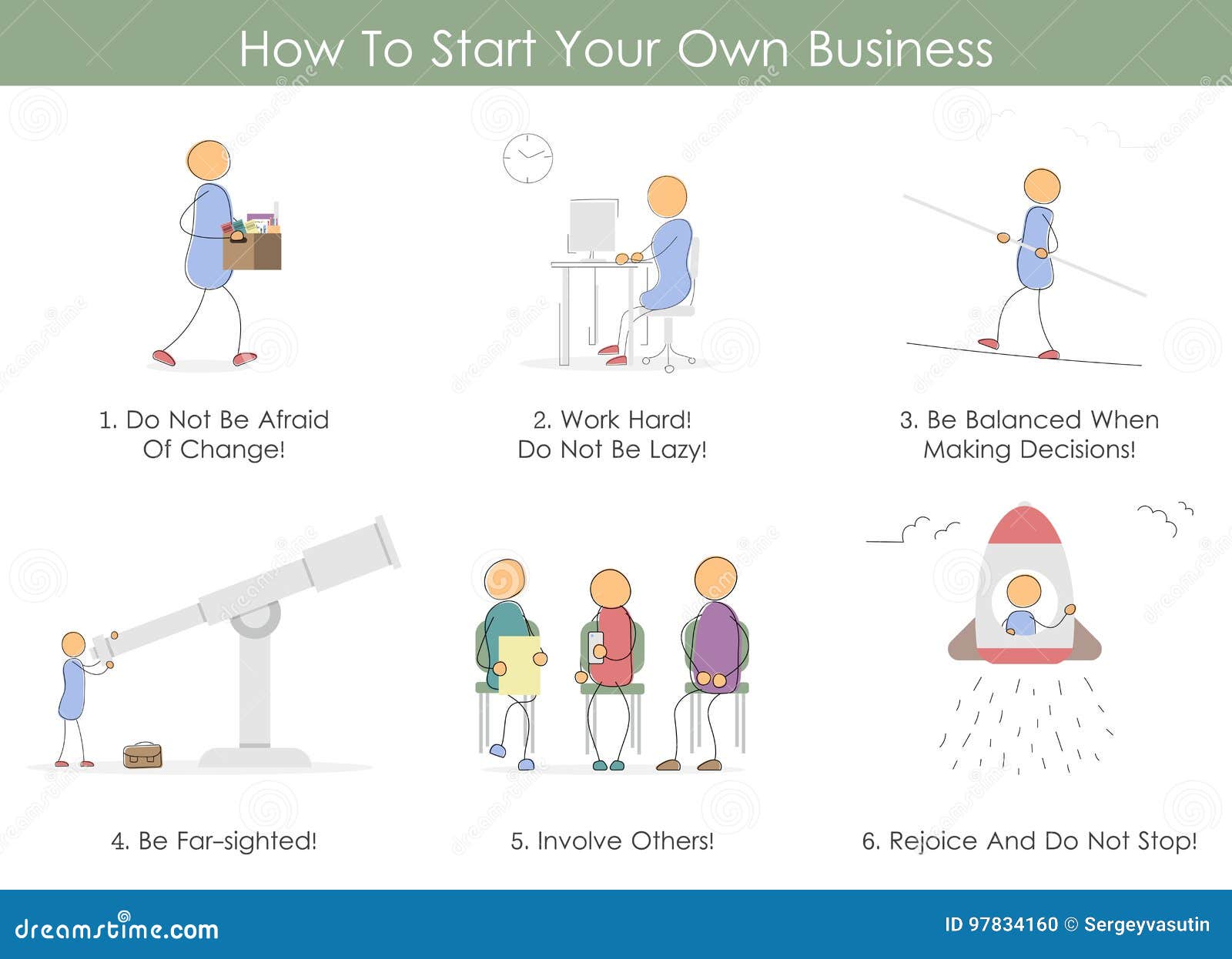 How To Start Your Own Business

1. Do Not Be Afraid Of Change!

2. Work Hard! Do Not Be Lazy!

3. Be Balanced When Making Decisions!

4. Be Far-sighted!

5. Involve Others!

6. Rejoice And Do Not Stop!

dreamstime.com

ID 97834160 © Sergeyvasutin