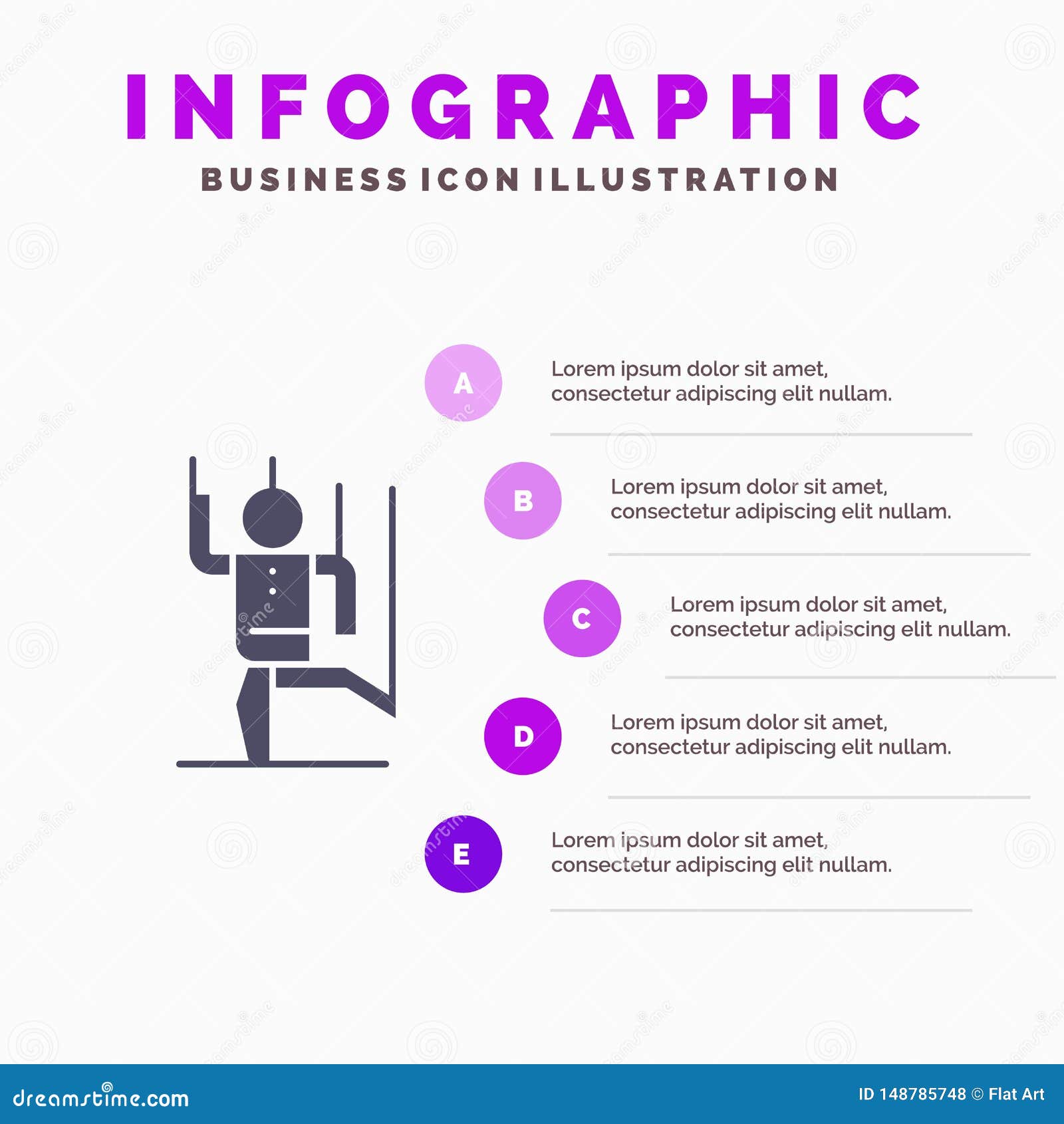 INFOGRAPHIC
BUSINESS ICON ILLUSTRATION

A
Lorem ipsum dolor sit amet, consectetur adipiscing elit nullam.

B
Lorem ipsum dolor sit amet, consectetur adipiscing elit nullam.

C
Lorem ipsum dolor sit amet, consectetur adipiscing elit nullam.

D
Lorem ipsum dolor sit amet, consectetur adipiscing elit nullam.

E
Lorem ipsum dolor sit amet, consectetur adipiscing elit nullam.

dreamstime.com
ID 148785748 © Flat Art