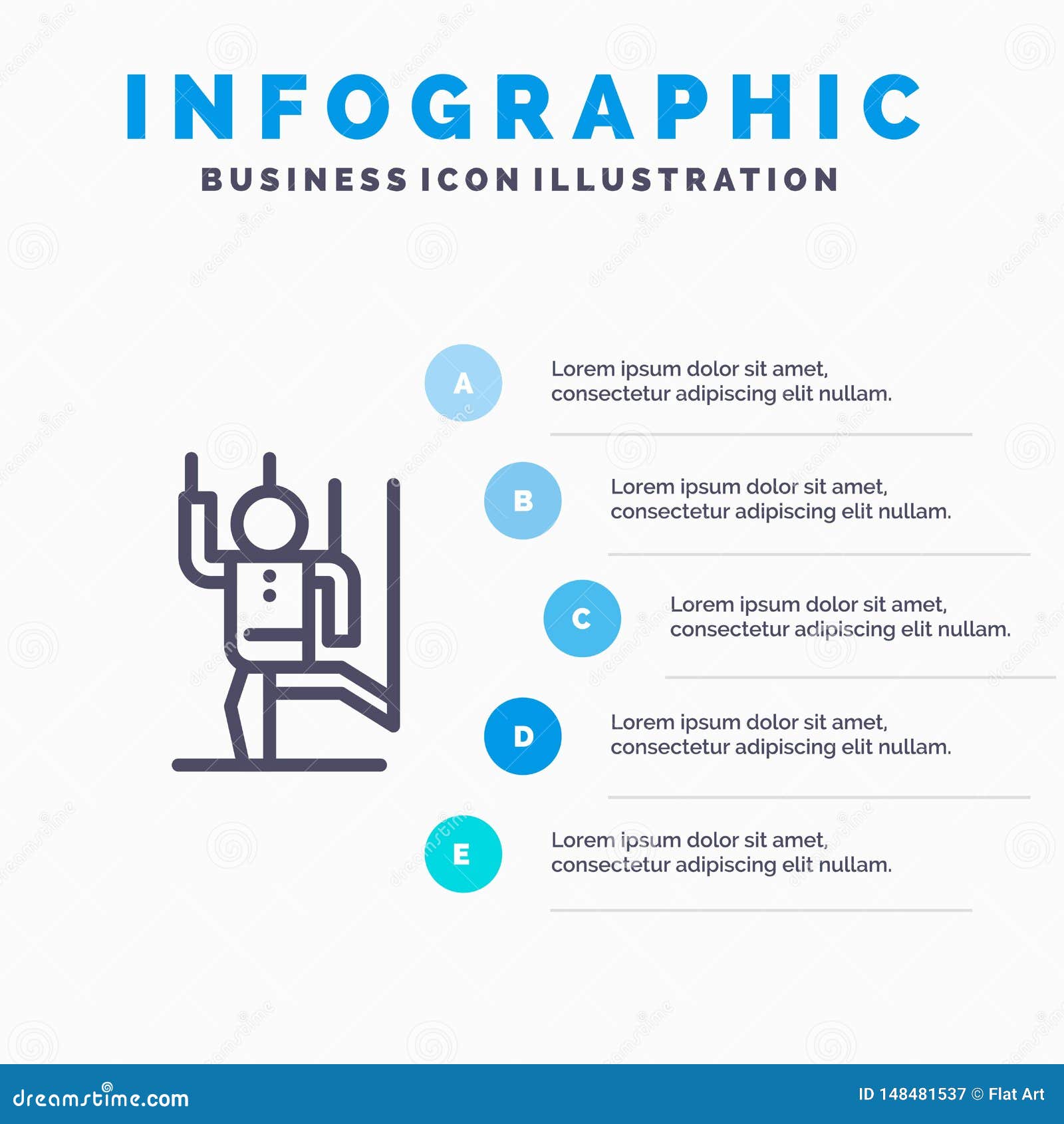 INFOGRAPHIC
BUSINESS ICON ILLUSTRATION

A

Lorem ipsum dolor sit amet, consectetur adipiscing elit nullam.

B

Lorem ipsum dolor sit amet, consectetur adipiscing elit nullam.

C

Lorem ipsum dolor sit amet, consectetur adipiscing elit nullam.

D

Lorem ipsum dolor sit amet, consectetur adipiscing elit nullam.

E

Lorem ipsum dolor sit amet, consectetur adipiscing elit nullam.

dreamstime.com

ID 148481537 © Flat Art