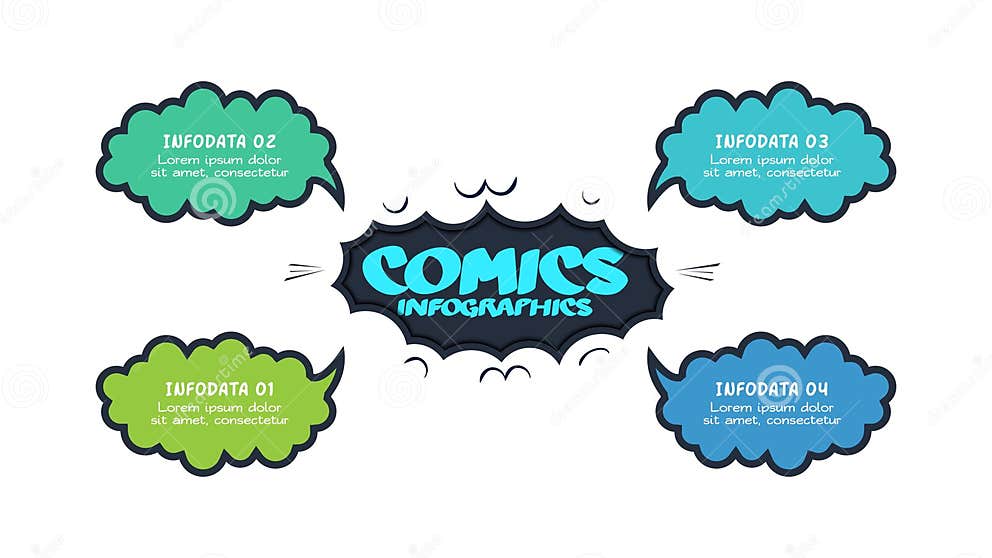 INFODATA 02
Lorem ipsum dolor sit amet, consectetur

INFODATA 03
Lorem ipsum dolor sit amet, consectetur

COMICS
INFOGRAPHICS

INFODATA 01
Lorem ipsum dolor sit amet, consectetur

INFODATA 04
Lorem ipsum dolor sit amet, consectetur