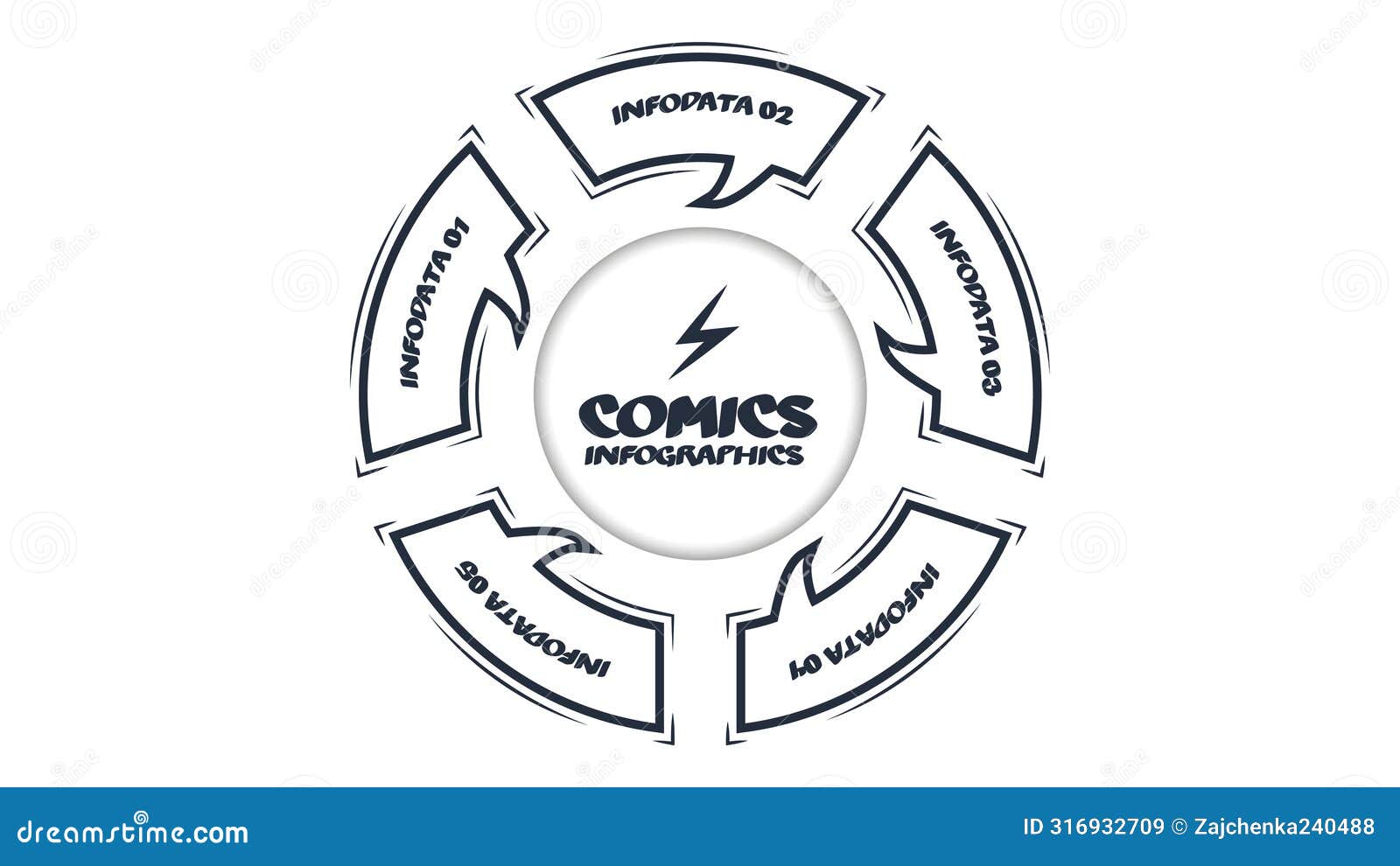 INFODATA 01

INFODATA 02

INFODATA 03

INFODATA 04

INFODATA 05

COMICS
INFOGRAPHICS

dreamstime.com

ID 316932709 © Zajchenka240488