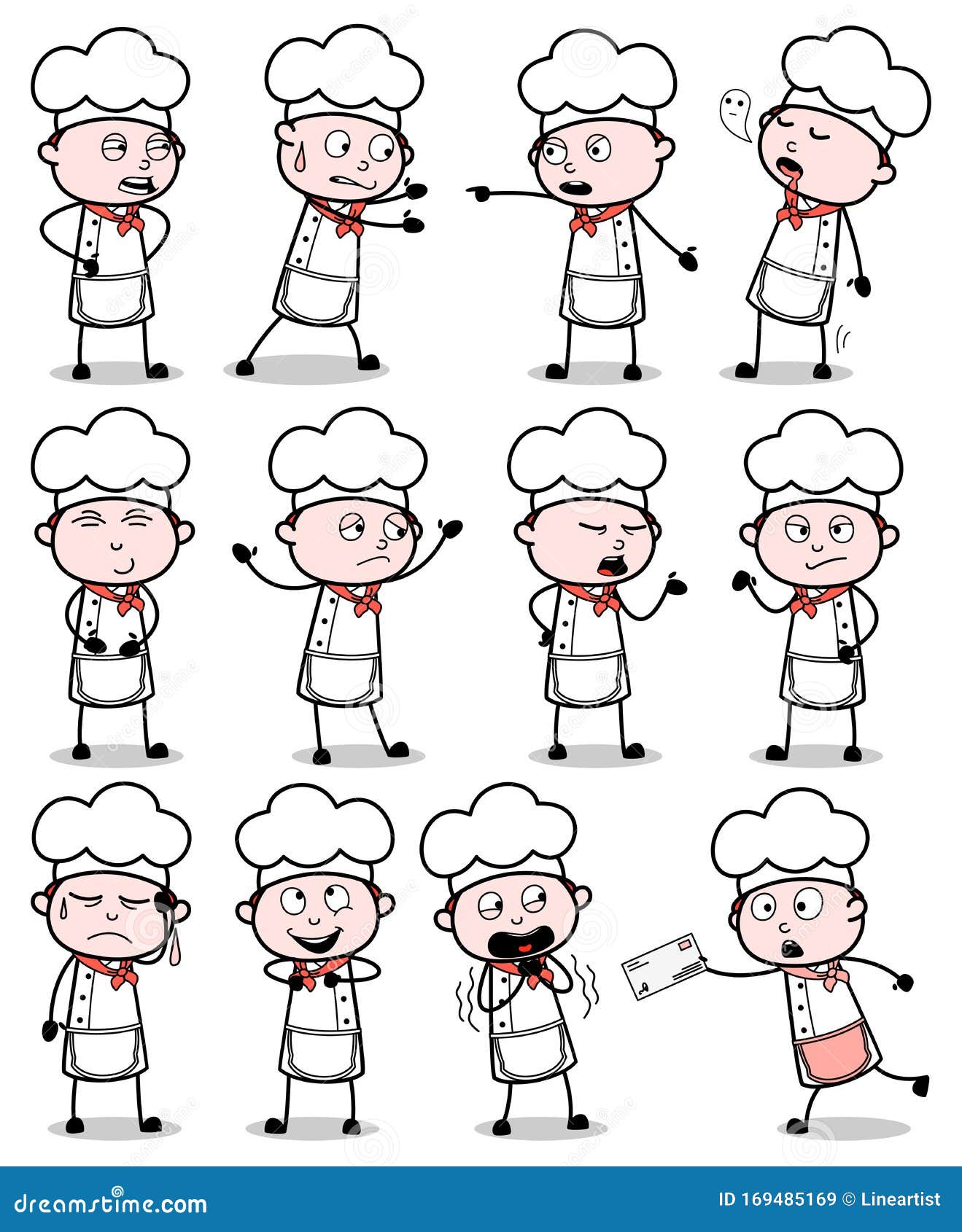 dreamstime.com

ID 169485169 © Lineartist