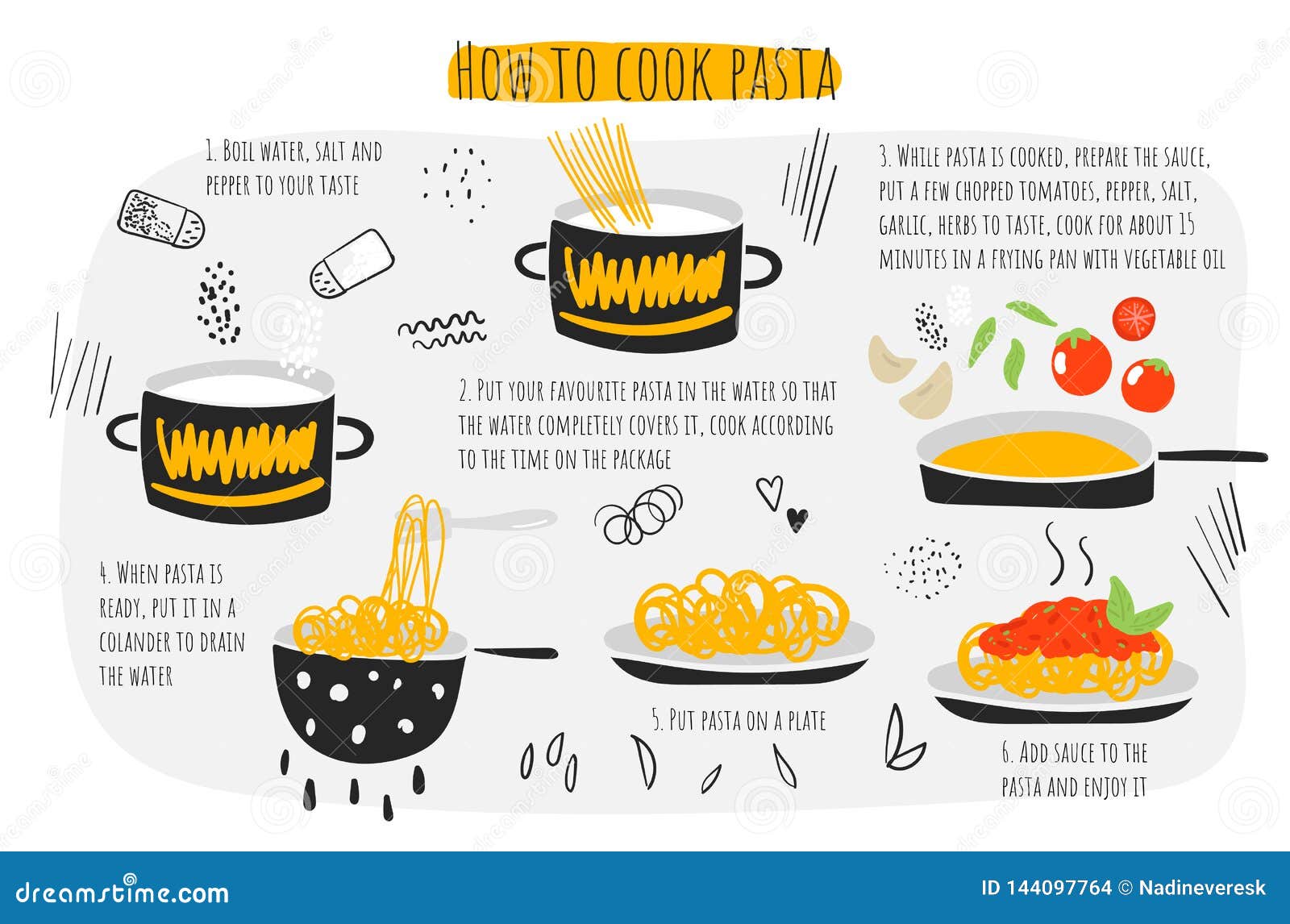 HOW TO COOK PASTA

1. BOIL WATER, SALT AND PEPPER TO YOUR TASTE

2. PUT YOUR FAVOURITE PASTA IN THE WATER SO THAT THE WATER COMPLETELY COVERS IT, COOK ACCORDING TO THE TIME ON THE PACKAGE

3. WHILE PASTA IS COOKED, PREPARE THE SAUCE, PUT A FEW CHOPPED TOMATOES, PEPPER, SALT, GARLIC, HERBS TO TASTE, COOK FOR ABOUT 15 MINUTES IN A FRYING PAN WITH VEGETABLE OIL

4. WHEN PASTA IS READY, PUT IT IN A COLANDER TO DRAIN THE WATER

5. PUT PASTA ON A PLATE

6. ADD SAUCE TO THE PASTA AND ENJOY IT

dreamstime.com

ID 144097764 © Nadineveresk