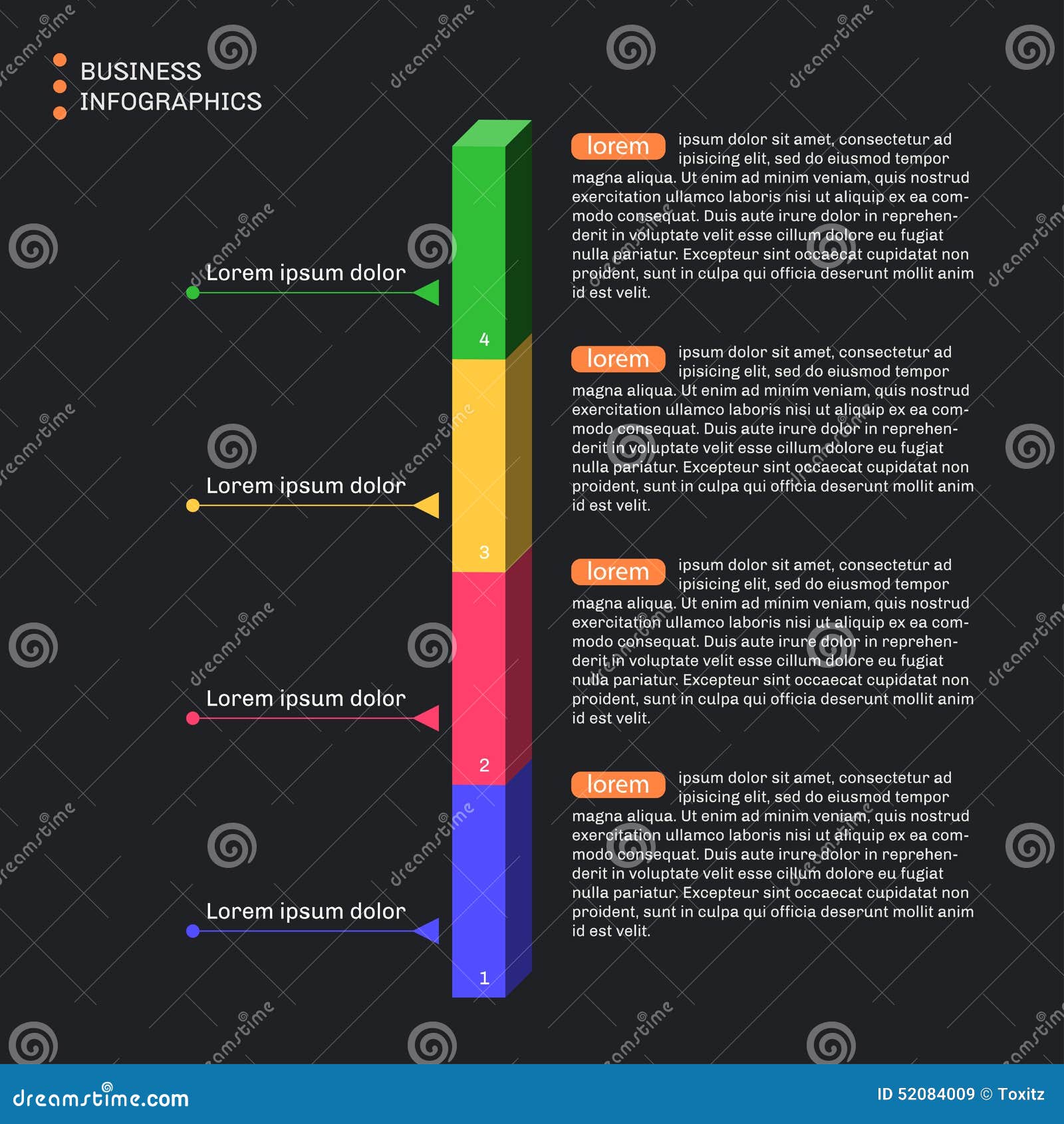 BUSINESS INFOGRAPHICS

Lorem ipsum dolor

4

lorem ipsum dolor sit amet, consectetur ad ipisicing elit, sed do eiusmod tempor magna aliqua. Ut enim ad minim veniam, quis nostrud exercitation ullamco laboris nisi ut aliquip ex ea commodo consequat. Duis aute irure dolor in reprehenderit in voluptate velit esse cillum dolore eu fugiat nulla pariatur. Excepteur sint occaecat cupidatat non proident, sunt in culpa qui officia deserunt mollit anim id est velit.

Lorem ipsum dolor

3

lorem ipsum dolor sit amet, consectetur ad ipisicing elit, sed do eiusmod tempor magna aliqua. Ut enim ad minim veniam, quis nostrud exercitation ullamco laboris nisi ut aliquip ex ea commodo consequat. Duis aute irure dolor in reprehenderit in voluptate velit esse cillum dolore eu fugiat nulla pariatur. Excepteur sint occaecat cupidatat non proident, sunt in culpa qui officia deserunt mollit anim id est velit.

Lorem ipsum dolor

2

lorem ipsum dolor sit amet, consectetur ad ipisicing elit, sed do eiusmod tempor magna aliqua. Ut enim ad minim veniam, quis nostrud exercitation ullamco laboris nisi ut aliquip ex ea commodo consequat. Duis aute irure dolor in reprehenderit in voluptate velit esse cillum dolore eu fugiat nulla pariatur. Excepteur sint occaecat cupidatat non proident, sunt in culpa qui officia deserunt mollit anim id est velit.

Lorem ipsum dolor

1

lorem ipsum dolor sit amet, consectetur ad ipisicing elit, sed do eiusmod tempor magna aliqua. Ut enim ad minim veniam, quis nostrud exercitation ullamco laboris nisi ut aliquip ex ea commodo consequat. Duis aute irure dolor in reprehenderit in voluptate velit esse cillum dolore eu fugiat nulla pariatur. Excepteur sint occaecat cupidatat non proident, sunt in culpa qui officia deserunt mollit anim id est velit.

dreamstime.com

ID 52084009 © Toxitz