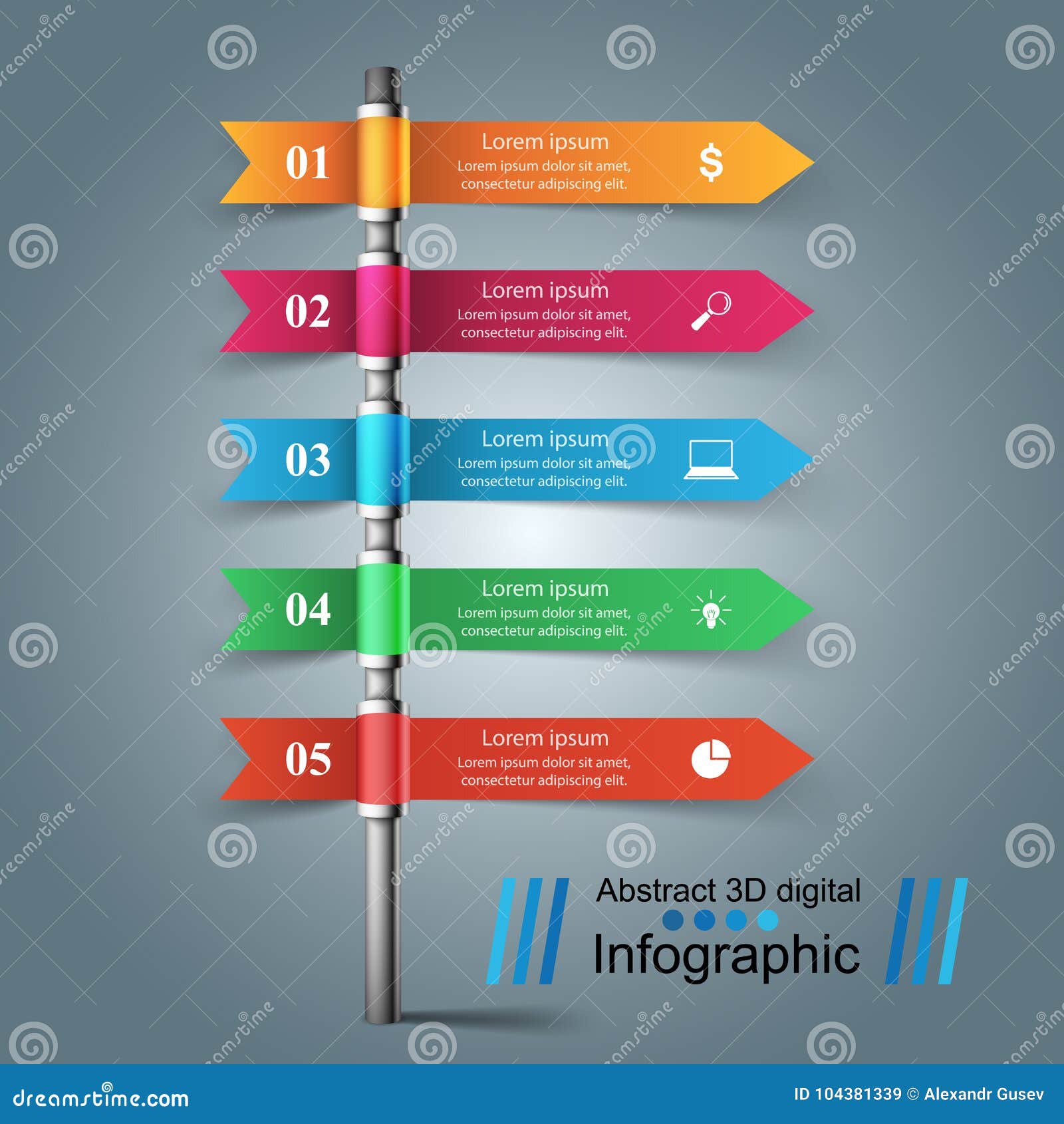 01
Lorem ipsum
Lorem ipsum dolor sit amet, consectetur adipiscing elit.
$

02
Lorem ipsum
Lorem ipsum dolor sit amet, consectetur adipiscing elit.

03
Lorem ipsum
Lorem ipsum dolor sit amet, consectetur adipiscing elit.

04
Lorem ipsum
Lorem ipsum dolor sit amet, consectetur adipiscing elit.

05
Lorem ipsum
Lorem ipsum dolor sit amet, consectetur adipiscing elit.

Abstract 3D digital
Infographic

dreamstime.com
ID 104381339 © Alexandr Gusev