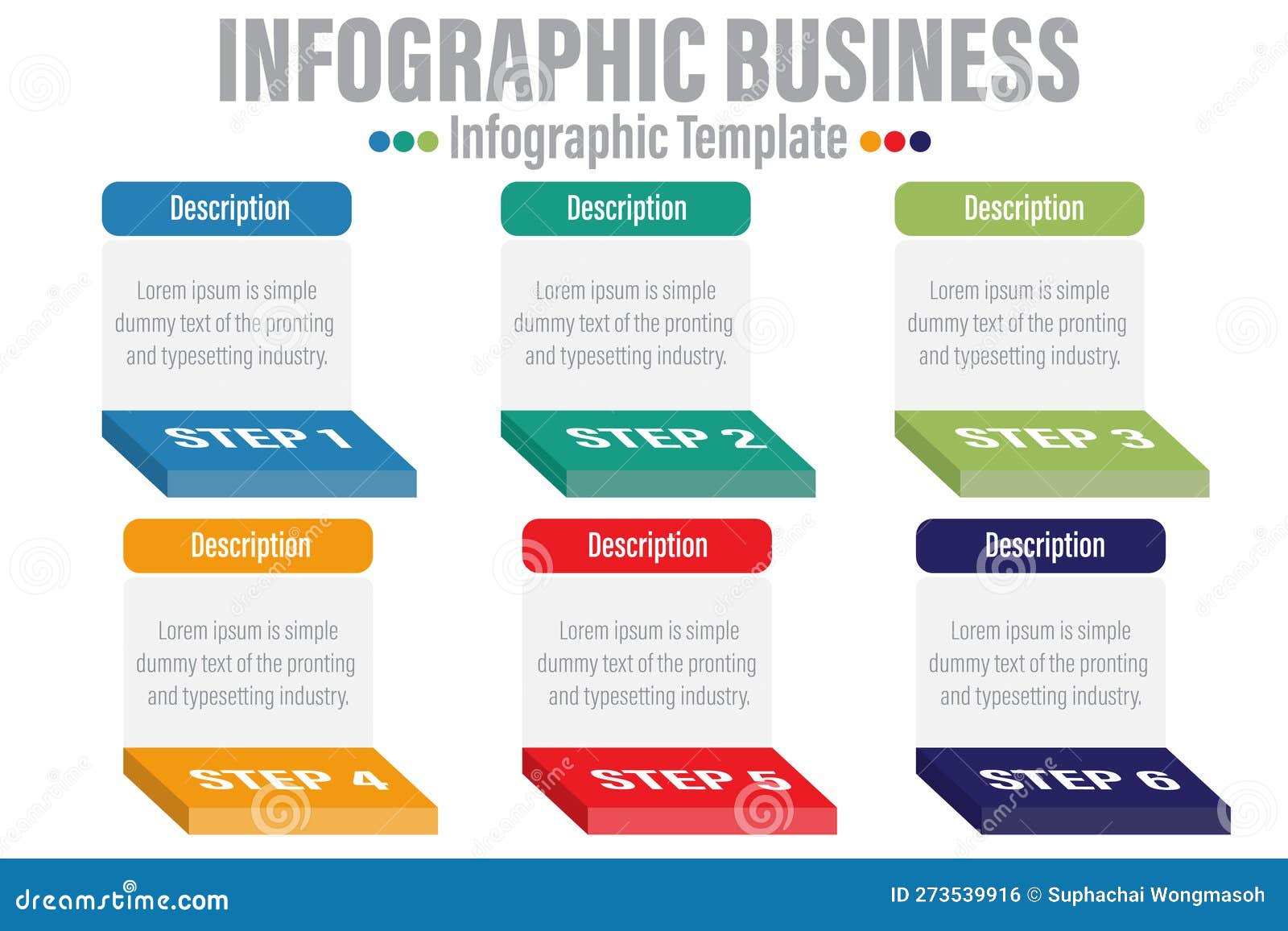 INFOGRAPHIC BUSINESS

Infographic Template

Description

Lorem ipsum is simple dummy text of the pronting and typesetting industry.

STEP 1

Description

Lorem ipsum is simple dummy text of the pronting and typesetting industry.

STEP 2

Description

Lorem ipsum is simple dummy text of the pronting and typesetting industry.

STEP 3

Description

Lorem ipsum is simple dummy text of the pronting and typesetting industry.

STEP 4

Description

Lorem ipsum is simple dummy text of the pronting and typesetting industry.

STEP 5

Description

Lorem ipsum is simple dummy text of the pronting and typesetting industry.

STEP 6

dreamstime.com

ID 273539916 © Suphachai Wongmasoh