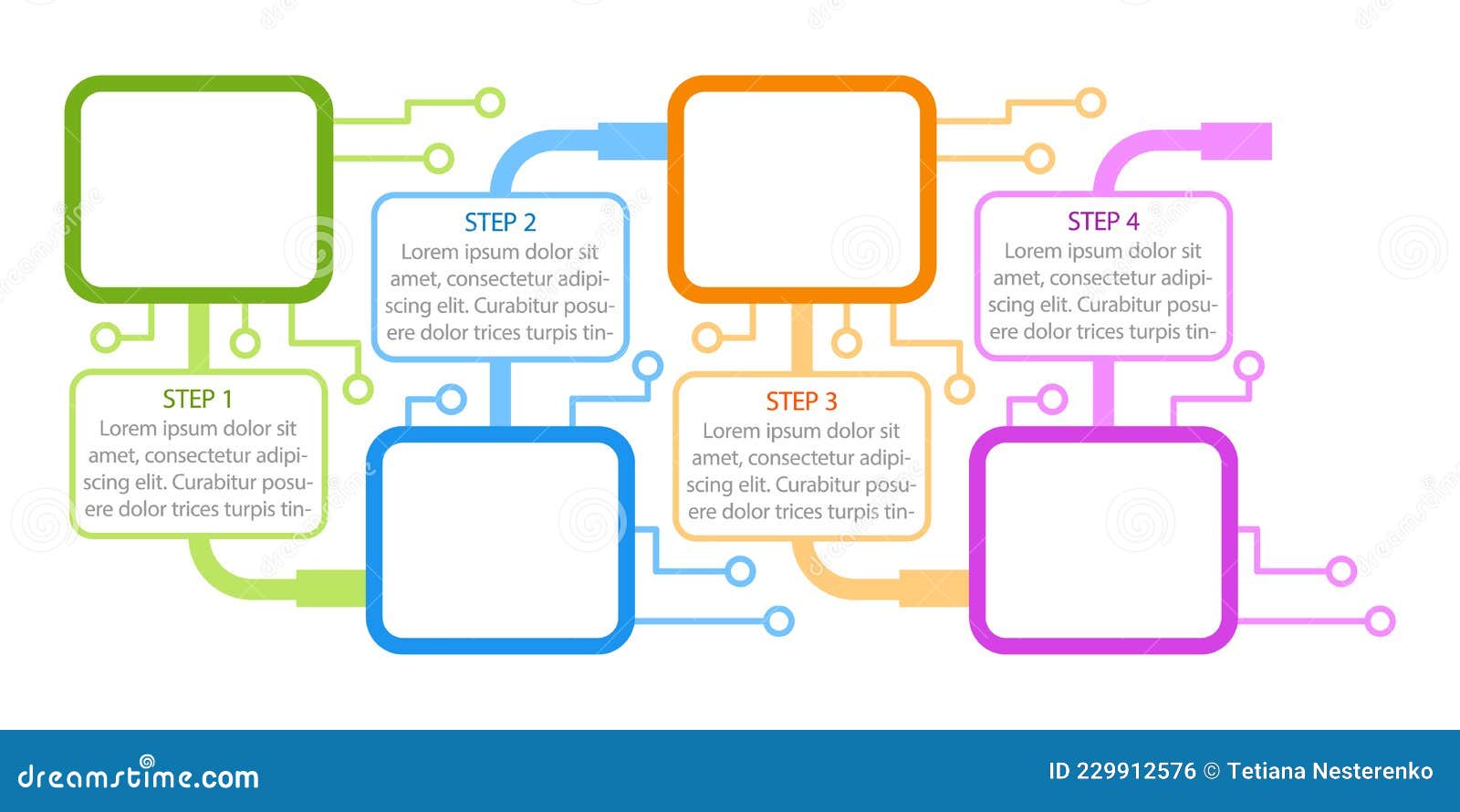 STEP 1
Lorem ipsum dolor sit amet, consectetur adipiscing elit. Curabitur posuere dolor trices turpis tin-

STEP 2
Lorem ipsum dolor sit amet, consectetur adipiscing elit. Curabitur posuere dolor trices turpis tin-

STEP 3
Lorem ipsum dolor sit amet, consectetur adipiscing elit. Curabitur posuere dolor trices turpis tin-

STEP 4
Lorem ipsum dolor sit amet, consectetur adipiscing elit. Curabitur posuere dolor trices turpis tin-

dreamstime.com

ID 229912576 © Tetiana Nesterenko