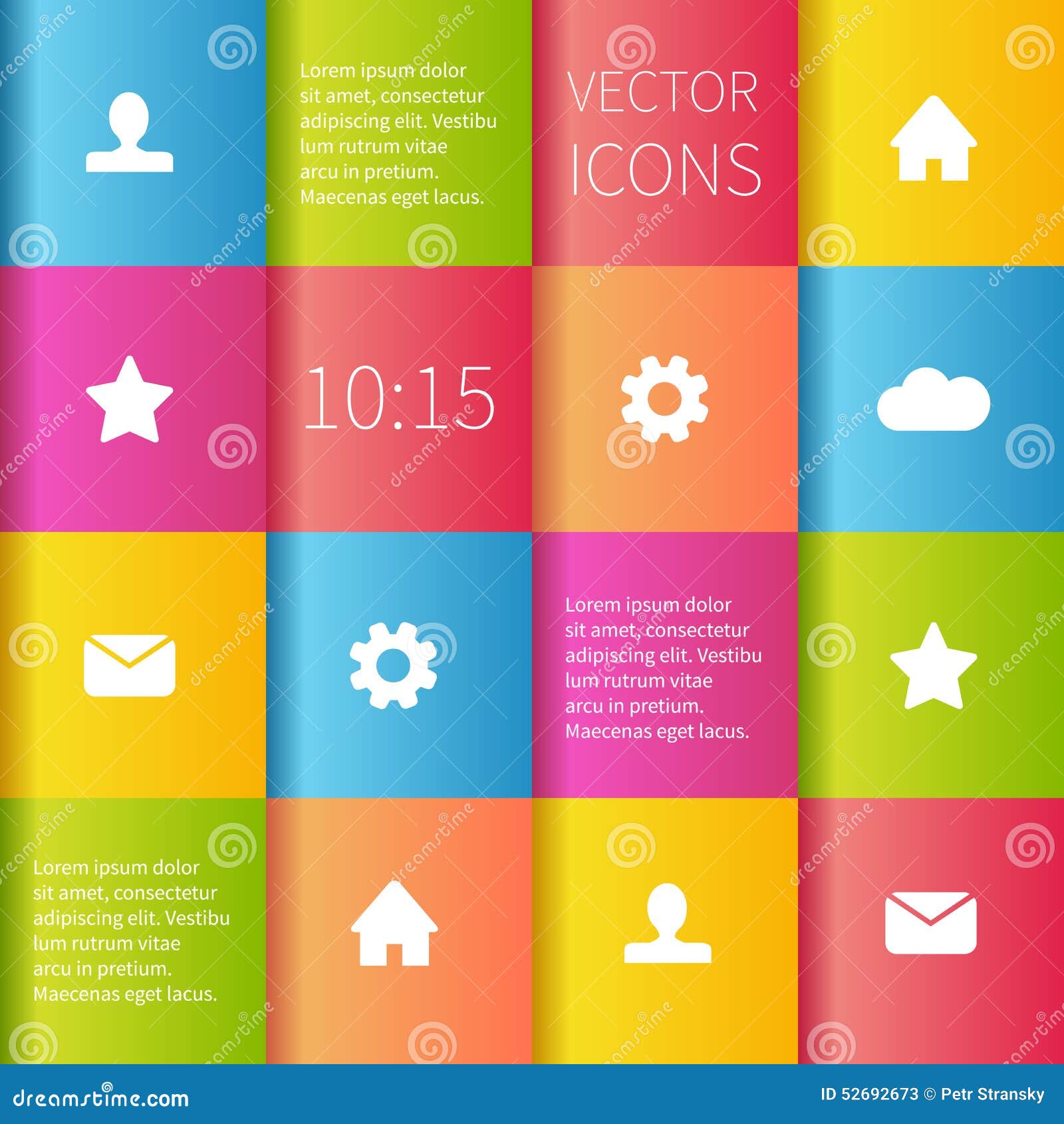 Lorem ipsum dolor sit amet, consectetur adipiscing elit. Vestibu lum rutrum vitae arcu in pretium. Maecenas eget lacus.

VECTOR ICONS

10:15

Lorem ipsum dolor sit amet, consectetur adipiscing elit. Vestibu lum rutrum vitae arcu in pretium. Maecenas eget lacus.

Lorem ipsum dolor sit amet, consectetur adipiscing elit. Vestibu lum rutrum vitae arcu in pretium. Maecenas eget lacus.

dreamstime.com

ID 52692673 © Petr Stransky