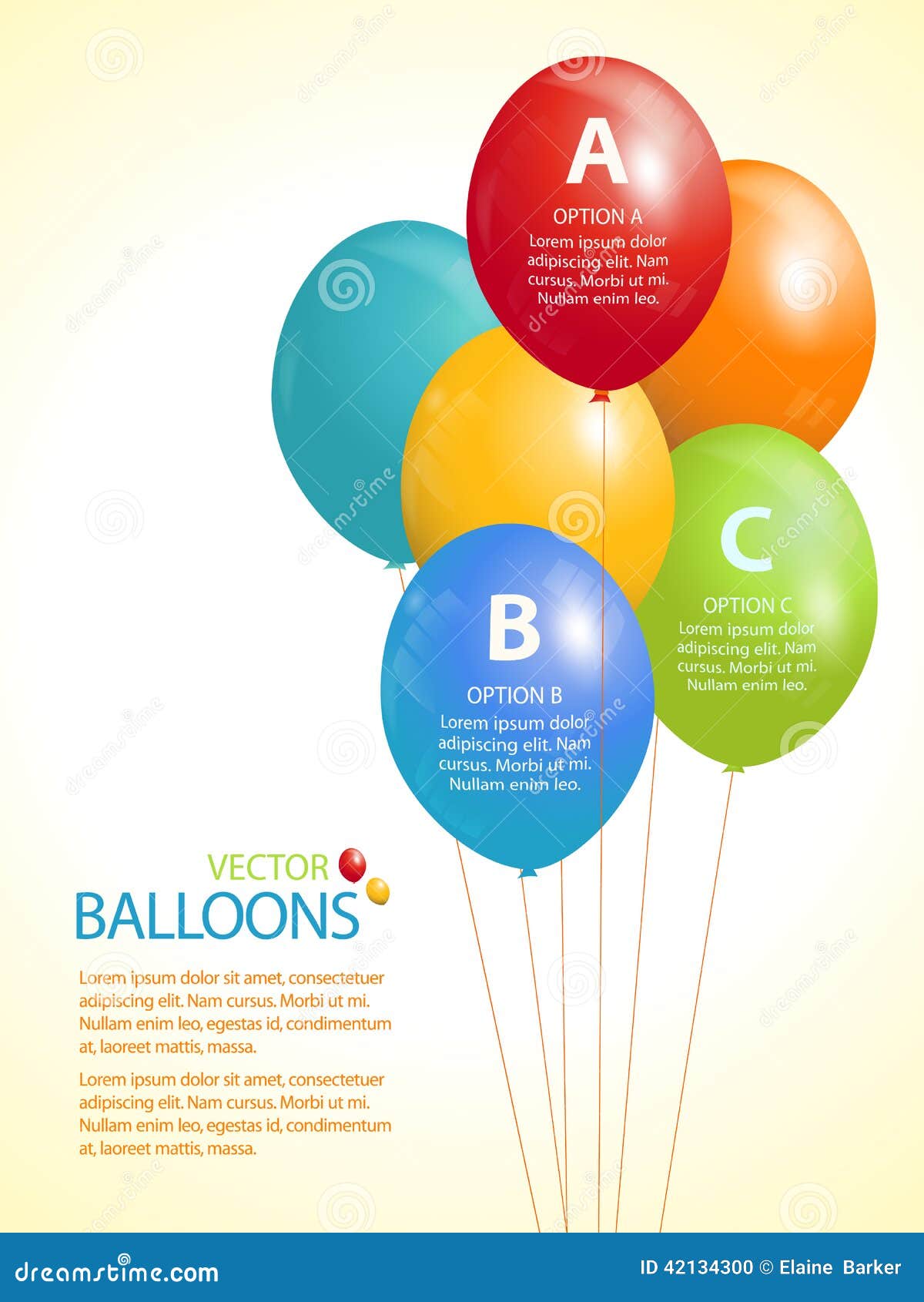 A

OPTION A
Lorem ipsum dolor adipiscing elit. Nam cursus. Morbi ut mi. Nullam enim leo.

C

OPTION C
Lorem ipsum dolor adipiscing elit. Nam cursus. Morbi ut mi. Nullam enim leo.

B

OPTION B
Lorem ipsum dolor adipiscing elit. Nam cursus. Morbi ut mi. Nullam enim leo.

VECTOR
BALLOONS

Lorem ipsum dolor sit amet, consectetuer adipiscing elit. Nam cursus. Morbi ut mi. Nullam enim leo, egestas id, condimentum at, laoreet mattis, massa.

Lorem ipsum dolor sit amet, consectetuer adipiscing elit. Nam cursus. Morbi ut mi. Nullam enim leo, egestas id, condimentum at, laoreet mattis, massa.

dreamstime.com

ID 42134300 © Elaine Barker