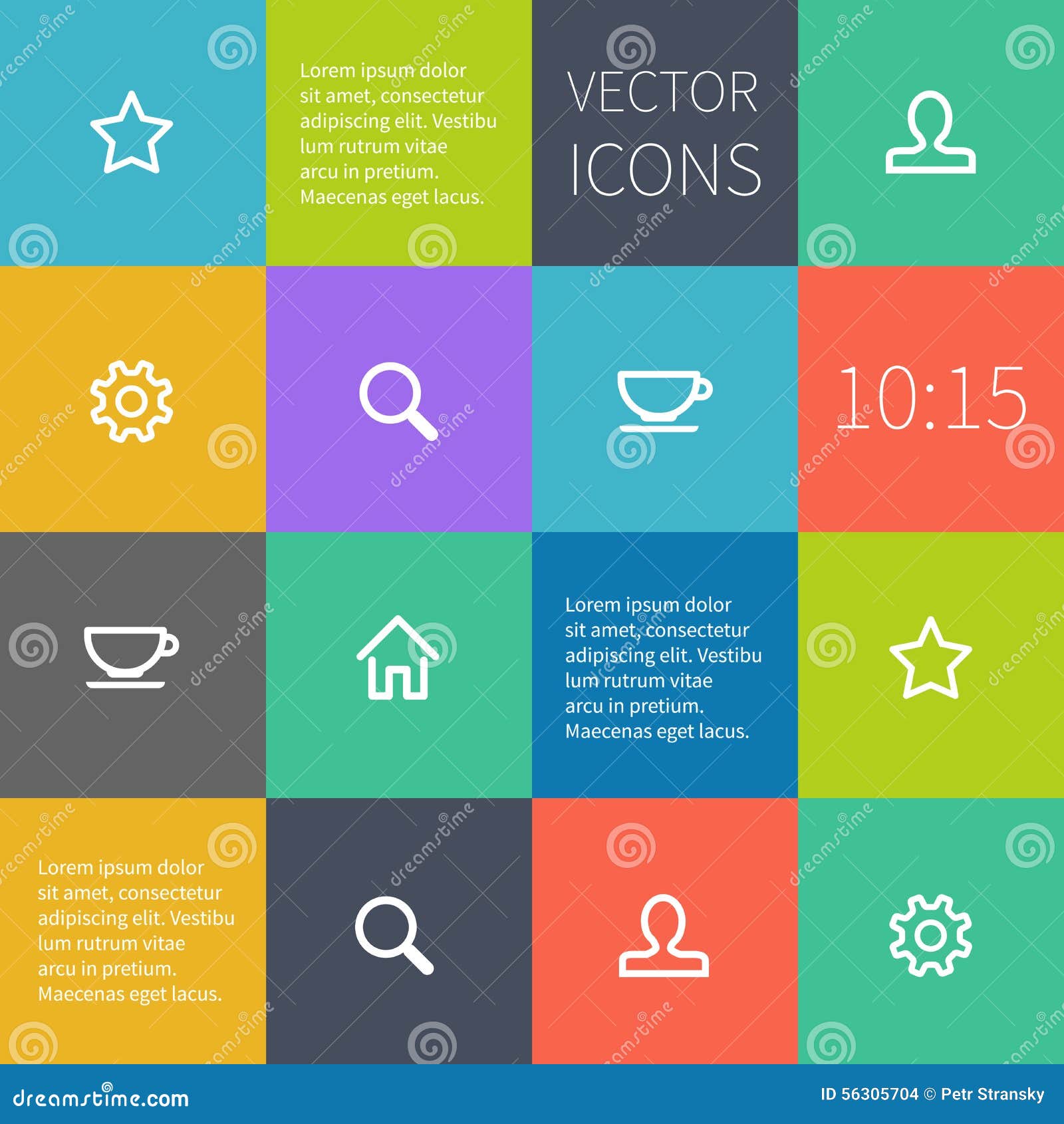 Lorem ipsum dolor sit amet, consectetur adipiscing elit. Vestibu lum rutrum vitae arcu in pretium. Maecenas eget lacus.

VECTOR ICONS

10:15

Lorem ipsum dolor sit amet, consectetur adipiscing elit. Vestibu lum rutrum vitae arcu in pretium. Maecenas eget lacus.

Lorem ipsum dolor sit amet, consectetur adipiscing elit. Vestibu lum rutrum vitae arcu in pretium. Maecenas eget lacus.

dreamstime.com

ID 56305704 © Petr Stransky