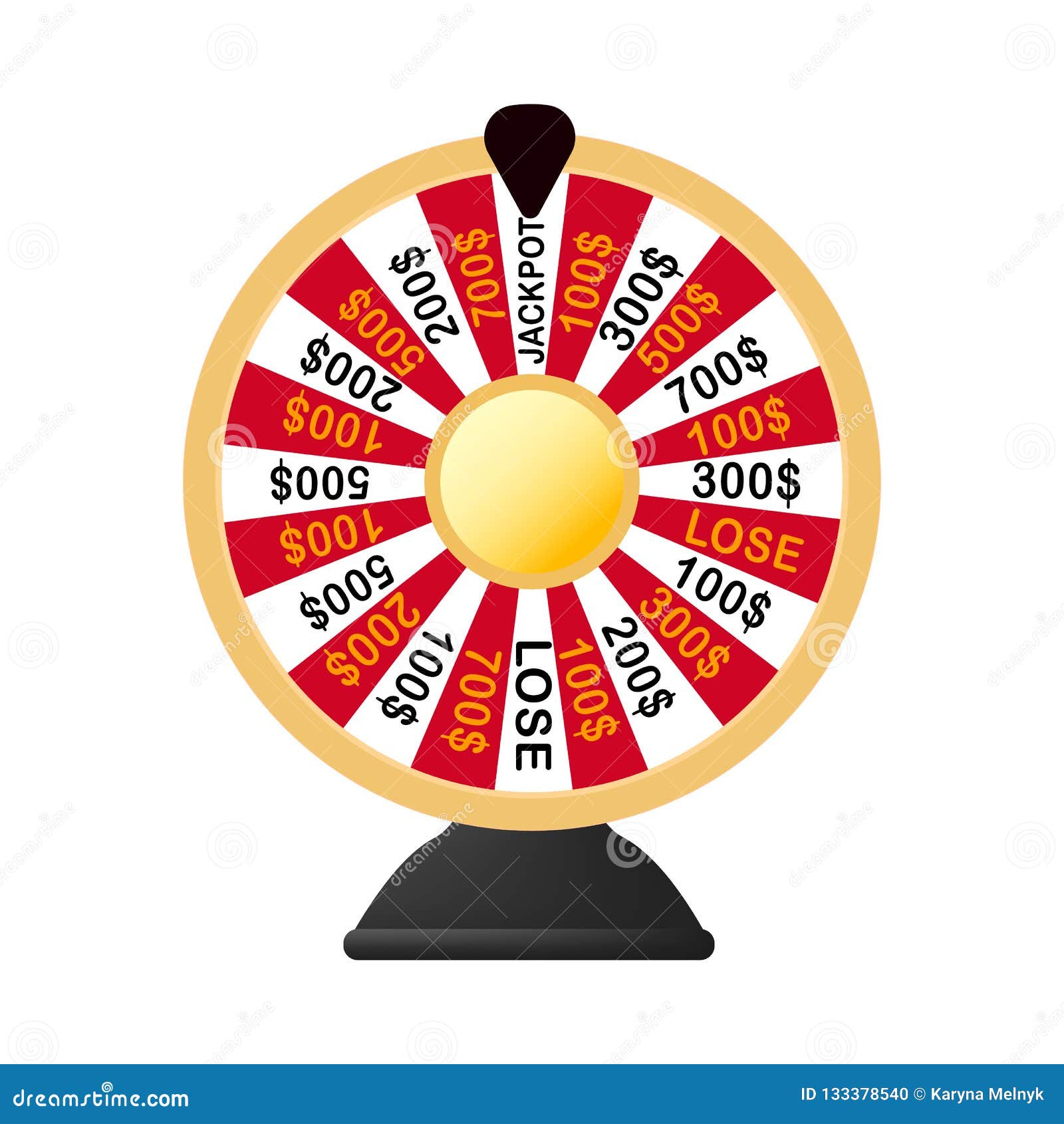 JACKPOT
100$
300$
500$
700$
100$
300$
LOSE
100$
300$
200$
100$
LOSE
700$
100$
200$
500$
100$
500$
100$
200$
500$
200$
700$

dreamstime.com
ID 133378540 © Karyna Melnyk