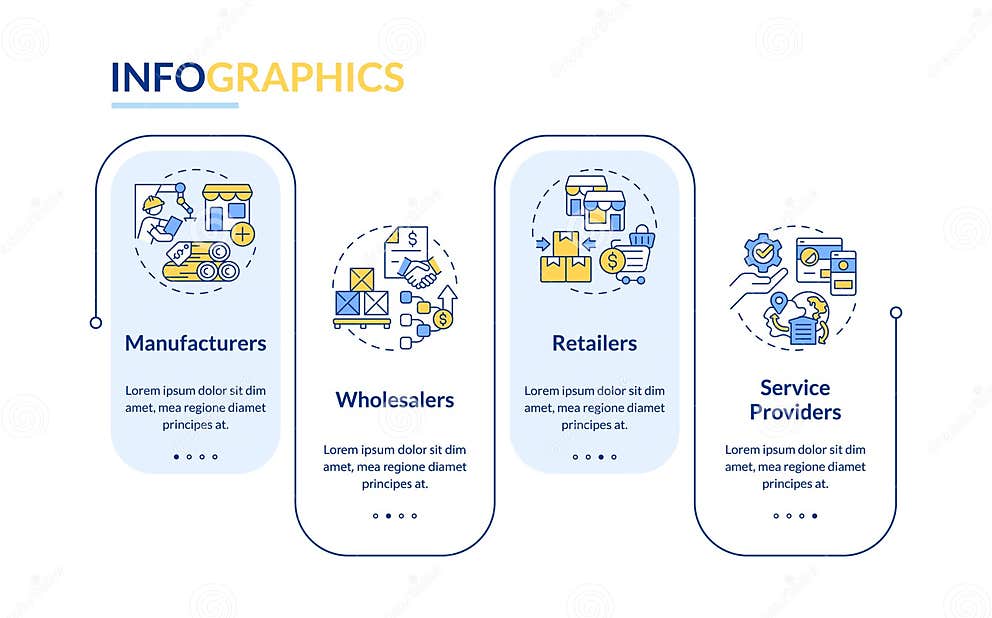 INFOGRAPHICS

Manufacturers

Lorem ipsum dolor sit dim amet, mea regione diamet principes at.

Wholesalers

Lorem ipsum dolor sit dim amet, mea regione diamet principes at.

Retailers

Lorem ipsum dolor sit dim amet, mea regione diamet principes at.

Service Providers

Lorem ipsum dolor sit dim amet, mea regione diamet principes at.