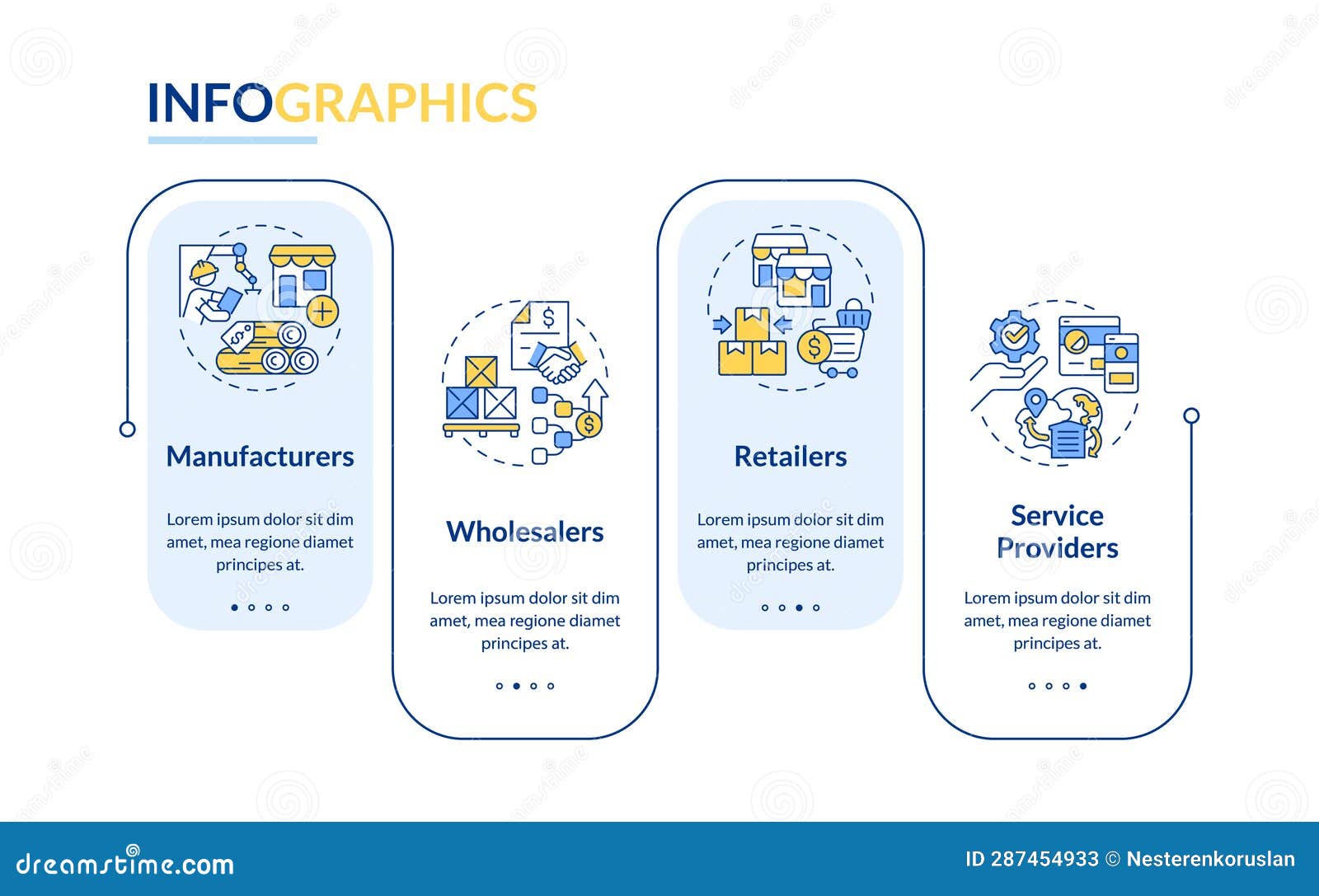 INFOGRAPHICS

Manufacturers

Lorem ipsum dolor sit dim amet, mea regione diamet principes at.

Wholesalers

Lorem ipsum dolor sit dim amet, mea regione diamet principes at.

Retailers

Lorem ipsum dolor sit dim amet, mea regione diamet principes at.

Service Providers

Lorem ipsum dolor sit dim amet, mea regione diamet principes at.

dreamstime.com

ID 287454933 © Nesterenkoruslan