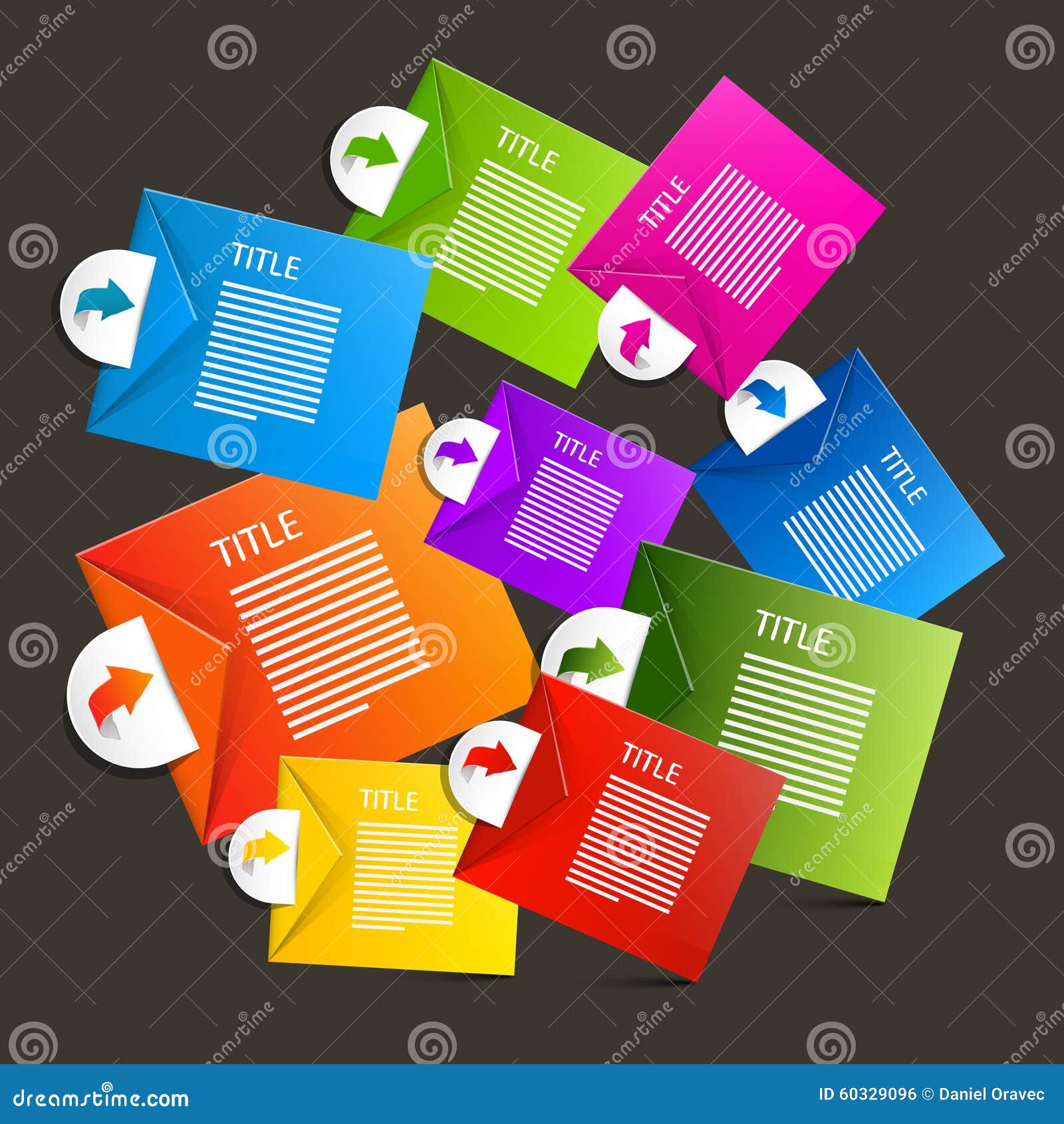 TITLE

TITLE

TITLE

TITLE

TITLE

TITLE

TITLE

TITLE

TITLE

dreamstime

dreamstime.com

ID 60329096 © Daniel Oravec