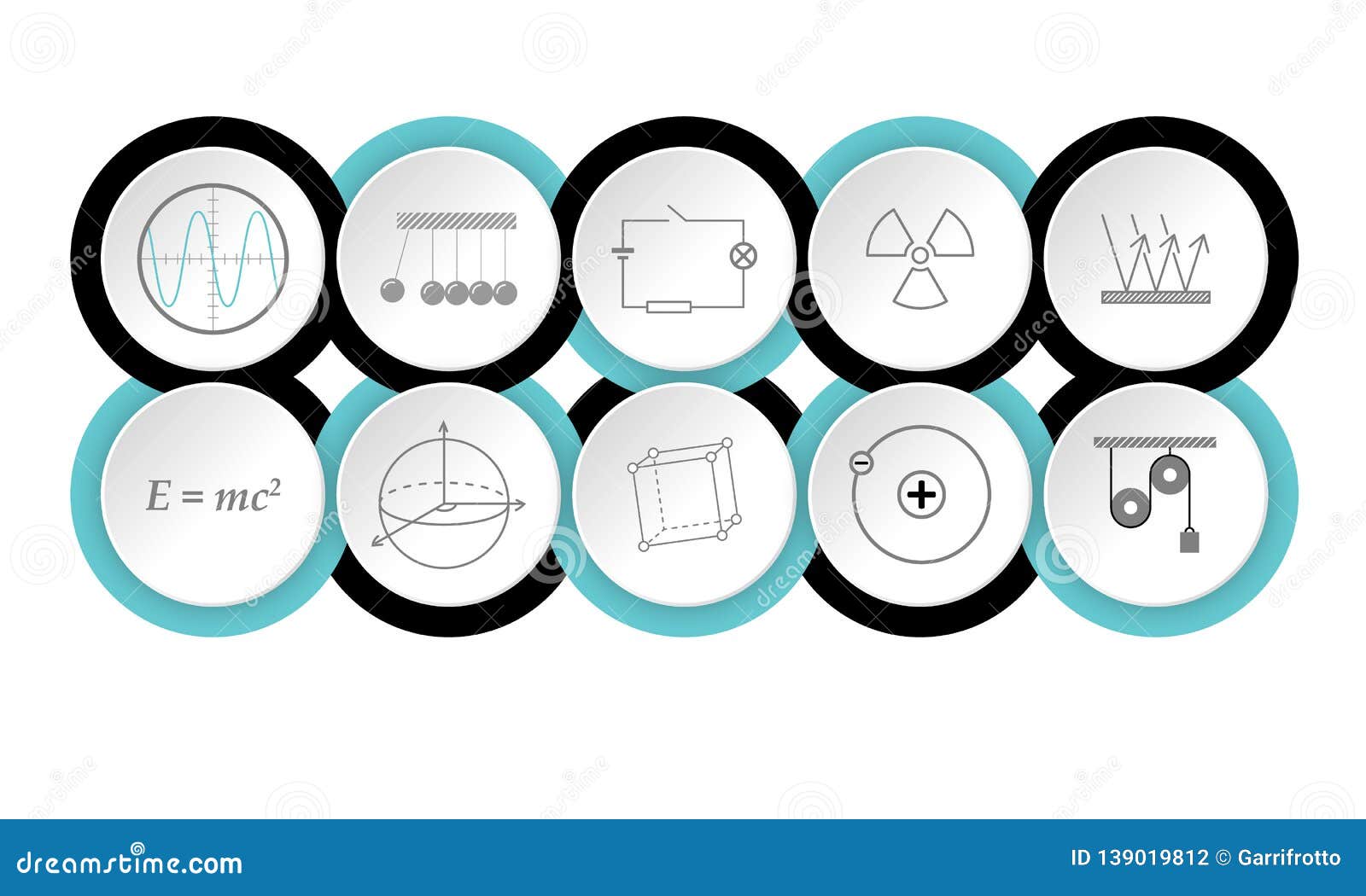 $E = mc^2$

dreamstime.com

ID 139019812 © Garrifrotto