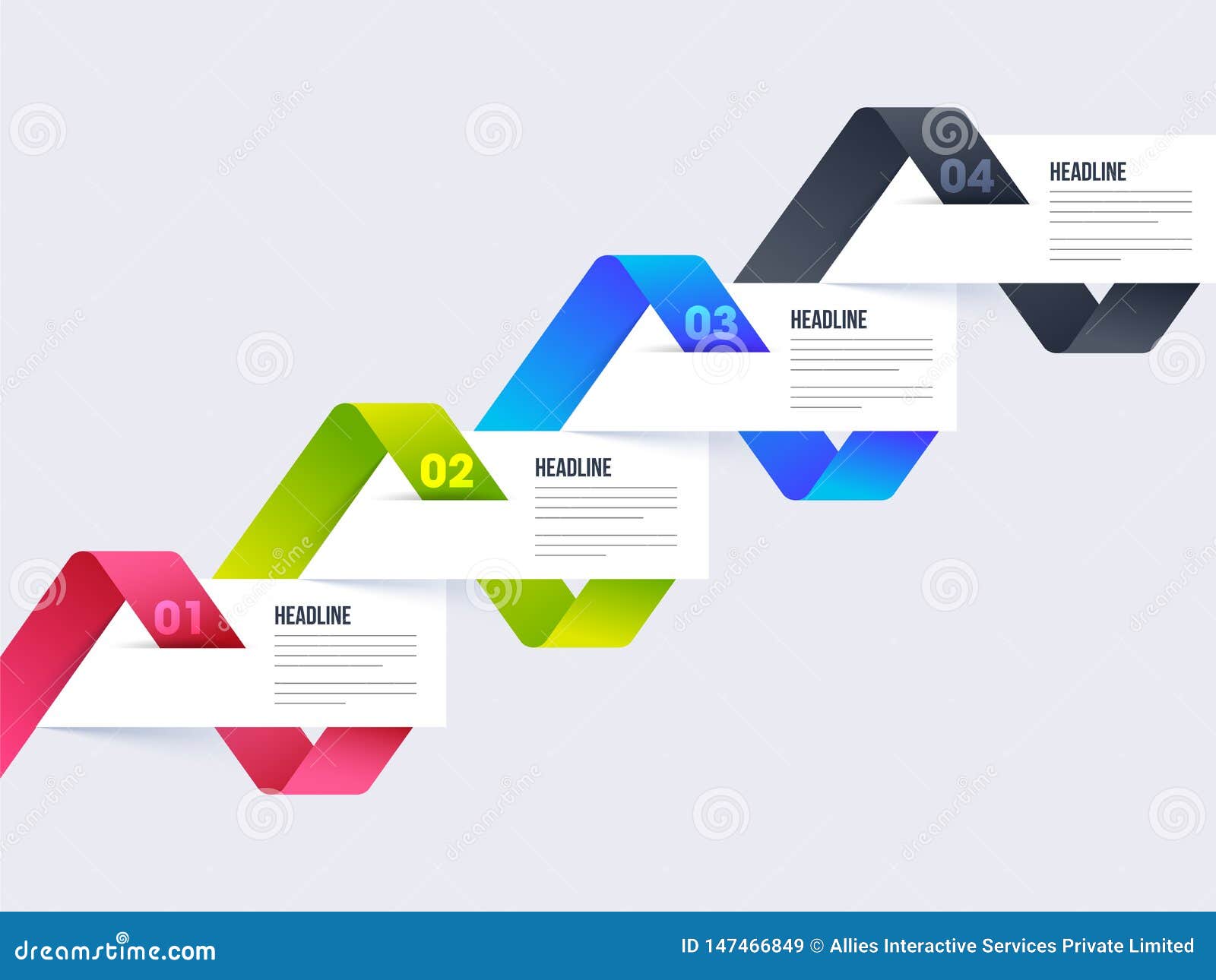 04
HEADLINE

03
HEADLINE

02
HEADLINE

01
HEADLINE

dreamstime.com
ID 147466849 © Allies Interactive Services Private Limited