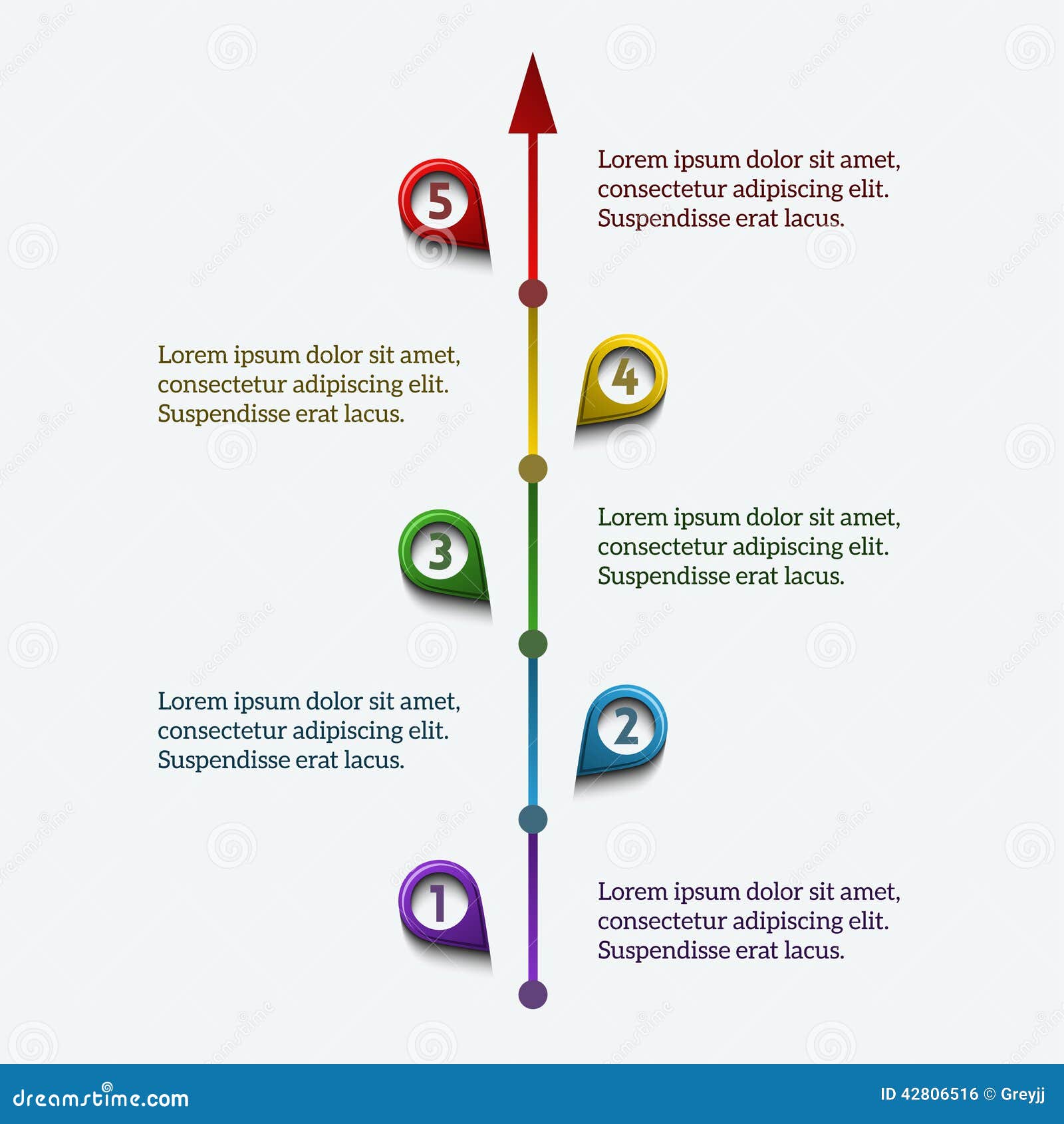 5

Lorem ipsum dolor sit amet, consectetur adipiscing elit. Suspendisse erat lacus.

Lorem ipsum dolor sit amet, consectetur adipiscing elit. Suspendisse erat lacus.

4

3

Lorem ipsum dolor sit amet, consectetur adipiscing elit. Suspendisse erat lacus.

Lorem ipsum dolor sit amet, consectetur adipiscing elit. Suspendisse erat lacus.

2

1

Lorem ipsum dolor sit amet, consectetur adipiscing elit. Suspendisse erat lacus.

dreamstime.com

ID 42806516 © Greyjj