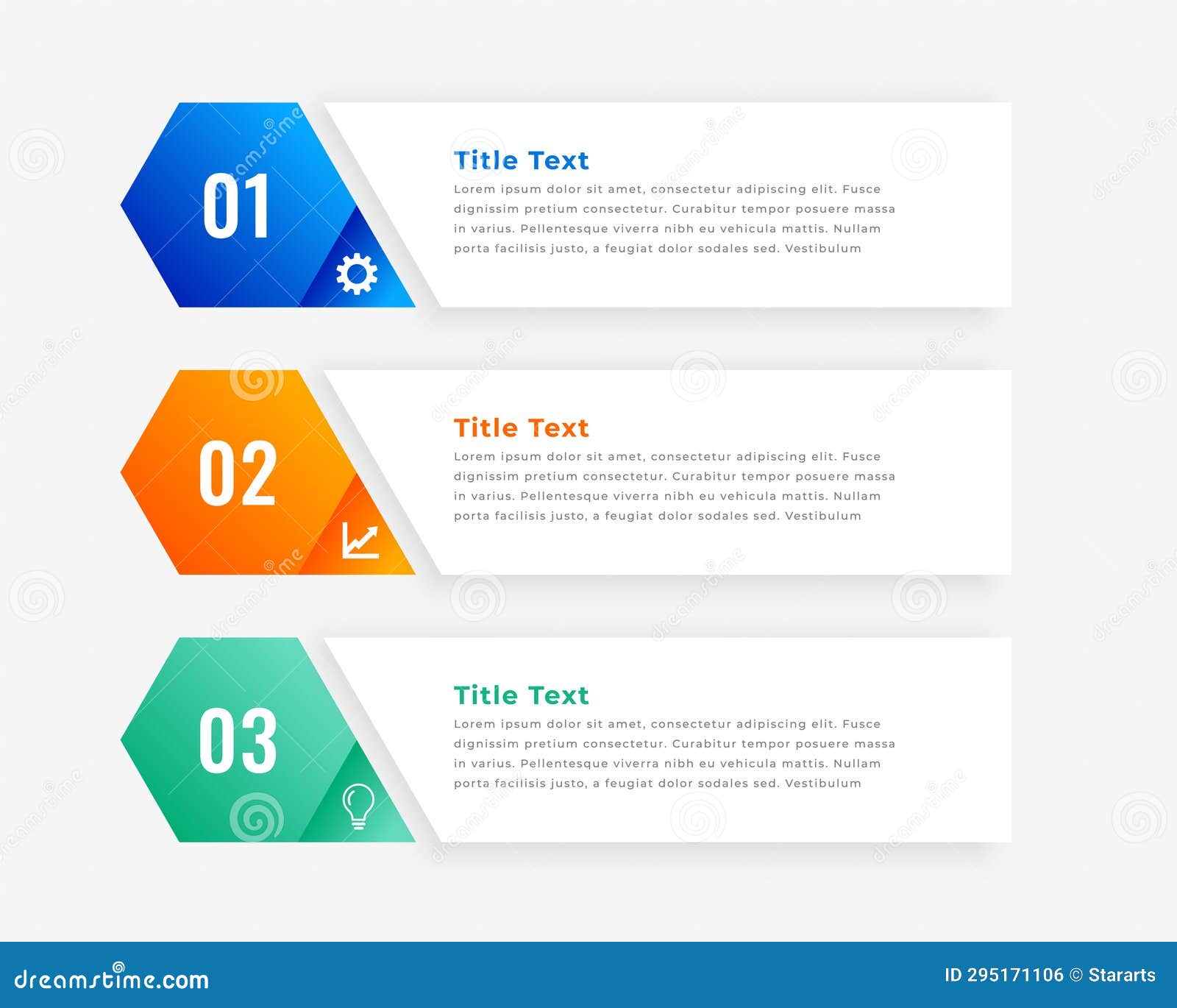 01

Title Text

Lorem ipsum dolor sit amet, consectetur adipiscing elit. Fusce dignissim pretium consectetur. Curabitur tempor posuere massa in varius. Pellentesque viverra nibh eu vehicula mattis. Nullam porta facilisis justo, a feugiat dolor sodales sed. Vestibulum

02

Title Text

Lorem ipsum dolor sit amet, consectetur adipiscing elit. Fusce dignissim pretium consectetur. Curabitur tempor posuere massa in varius. Pellentesque viverra nibh eu vehicula mattis. Nullam porta facilisis justo, a feugiat dolor sodales sed. Vestibulum

03

Title Text

Lorem ipsum dolor sit amet, consectetur adipiscing elit. Fusce dignissim pretium consectetur. Curabitur tempor posuere massa in varius. Pellentesque viverra nibh eu vehicula mattis. Nullam porta facilisis justo, a feugiat dolor sodales sed. Vestibulum

dreamstime.com

ID 295171106 © Stararts