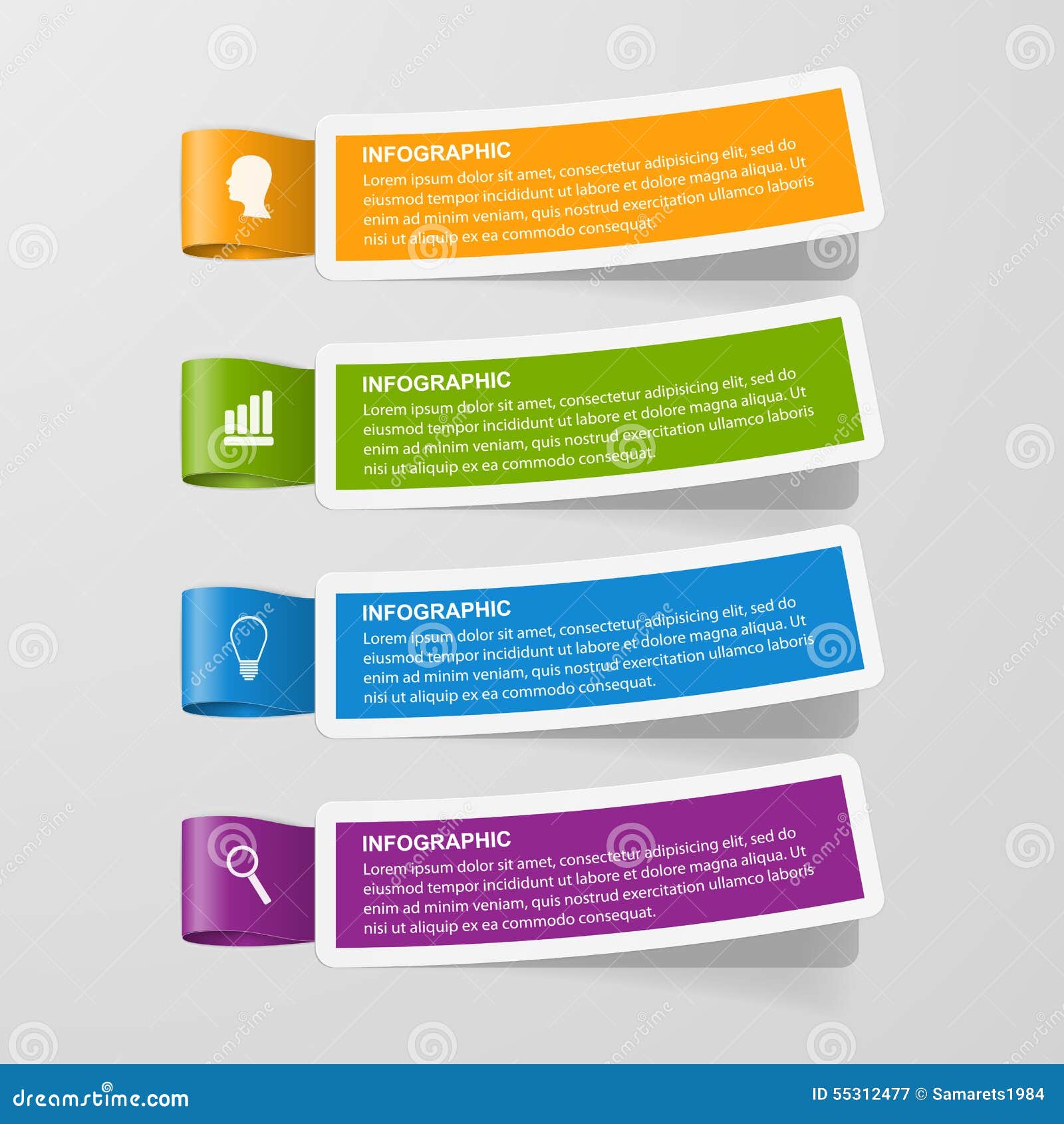 INFOGRAPHIC
Lorem ipsum dolor sit amet, consectetur adipisicing elit, sed do eiusmod tempor incididunt ut labore et dolore magna aliqua. Ut enim ad minim veniam, quis nostrud exercitation ullamco laboris nisi ut aliquip ex ea commodo consequat.

INFOGRAPHIC
Lorem ipsum dolor sit amet, consectetur adipisicing elit, sed do eiusmod tempor incididunt ut labore et dolore magna aliqua. Ut enim ad minim veniam, quis nostrud exercitation ullamco laboris nisi ut aliquip ex ea commodo consequat.

INFOGRAPHIC
Lorem ipsum dolor sit amet, consectetur adipisicing elit, sed do eiusmod tempor incididunt ut labore et dolore magna aliqua. Ut enim ad minim veniam, quis nostrud exercitation ullamco laboris nisi ut aliquip ex ea commodo consequat.

INFOGRAPHIC
Lorem ipsum dolor sit amet, consectetur adipisicing elit, sed do eiusmod tempor incididunt ut labore et dolore magna aliqua. Ut enim ad minim veniam, quis nostrud exercitation ullamco laboris nisi ut aliquip ex ea commodo consequat.

dreamstime.com
ID 55312477 © Samarets1984