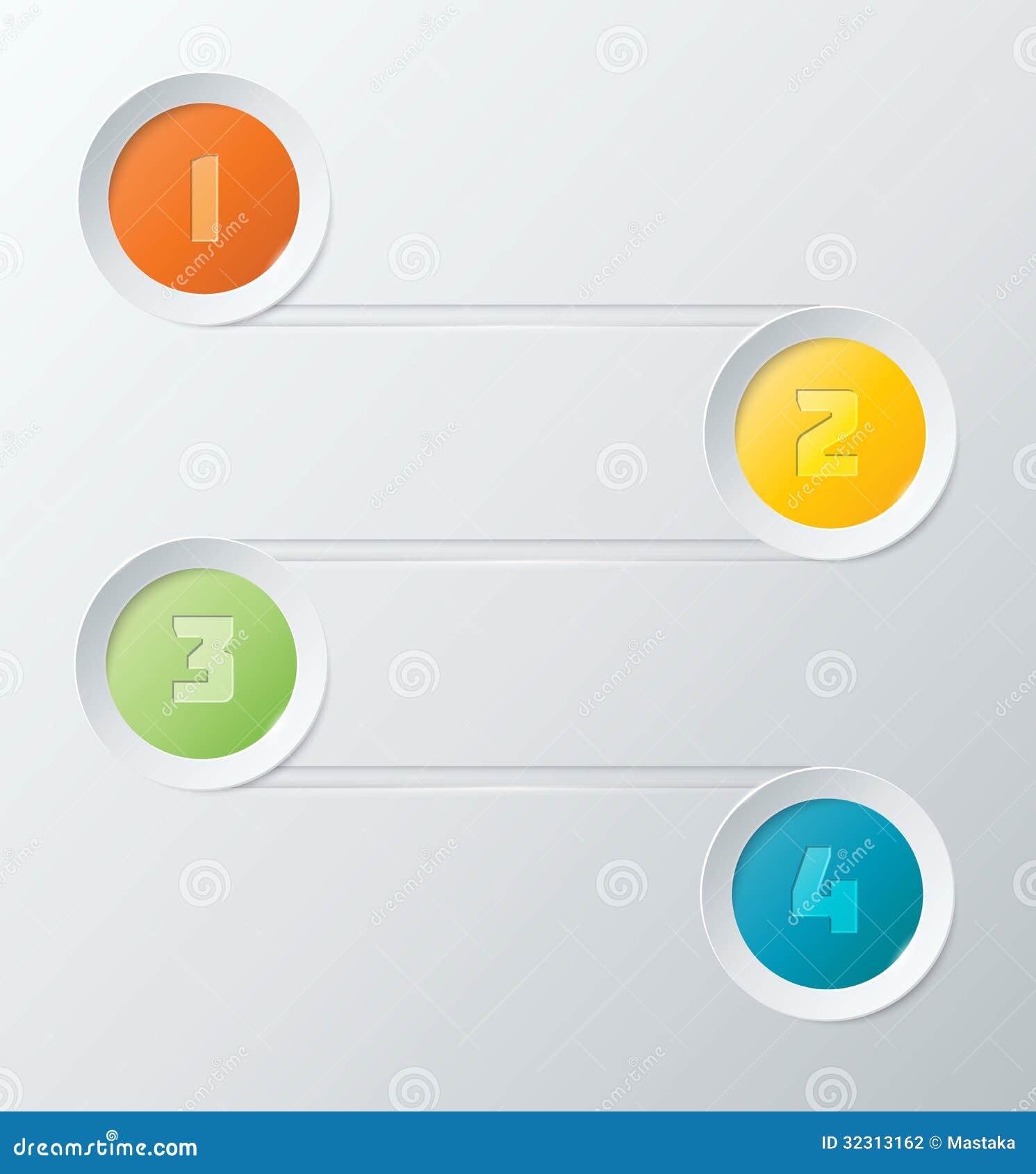 1

2

3

4

dreamstime.com

ID 32313162 © Mastaka