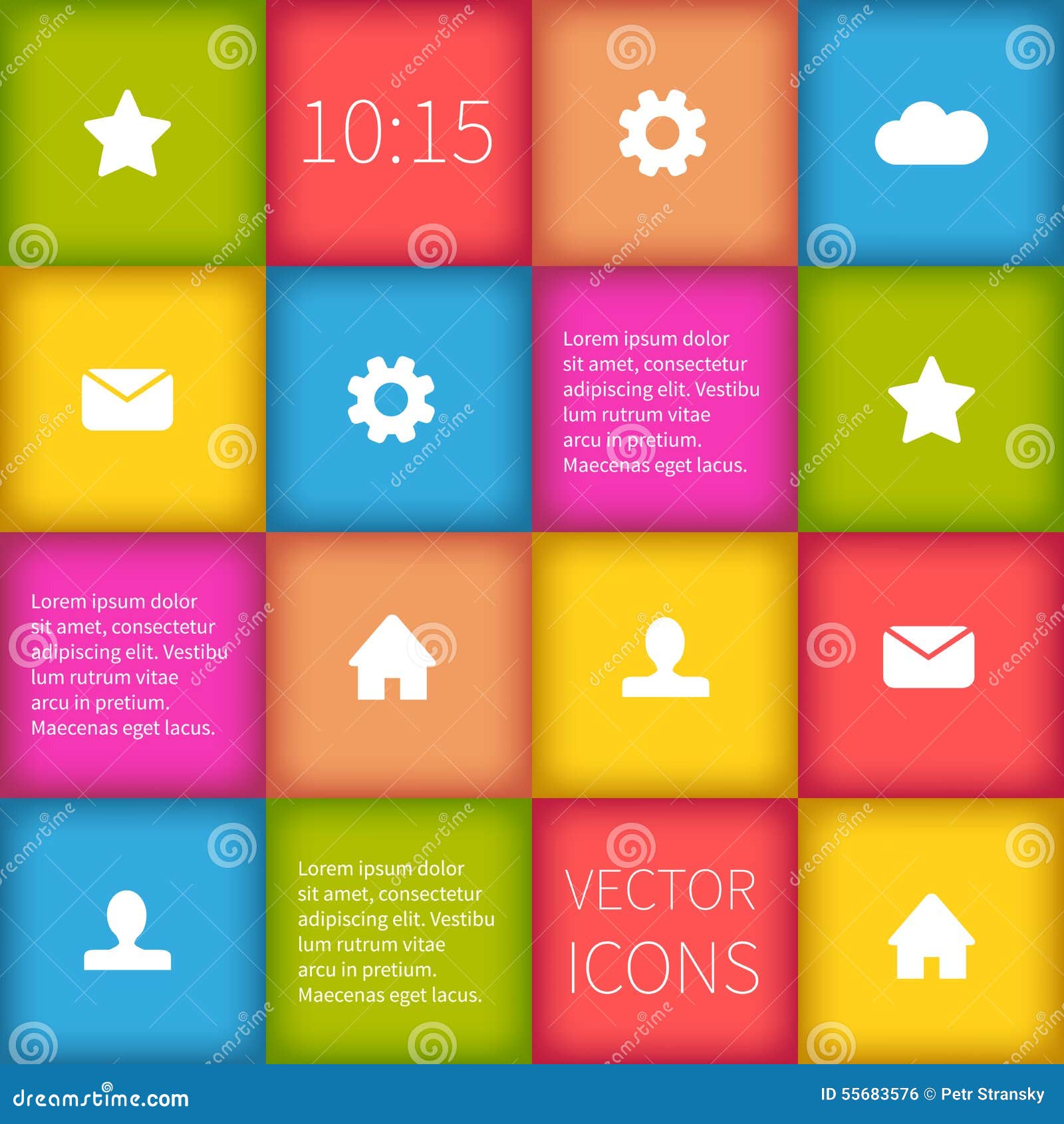 10:15

Lorem ipsum dolor sit amet, consectetur adipiscing elit. Vestibu lum rutrum vitae arcu in pretium. Maecenas eget lacus.

Lorem ipsum dolor sit amet, consectetur adipiscing elit. Vestibu lum rutrum vitae arcu in pretium. Maecenas eget lacus.

Lorem ipsum dolor sit amet, consectetur adipiscing elit. Vestibu lum rutrum vitae arcu in pretium. Maecenas eget lacus.

VECTOR ICONS

dreamstime.com

ID 55683576 © Petr Stransky