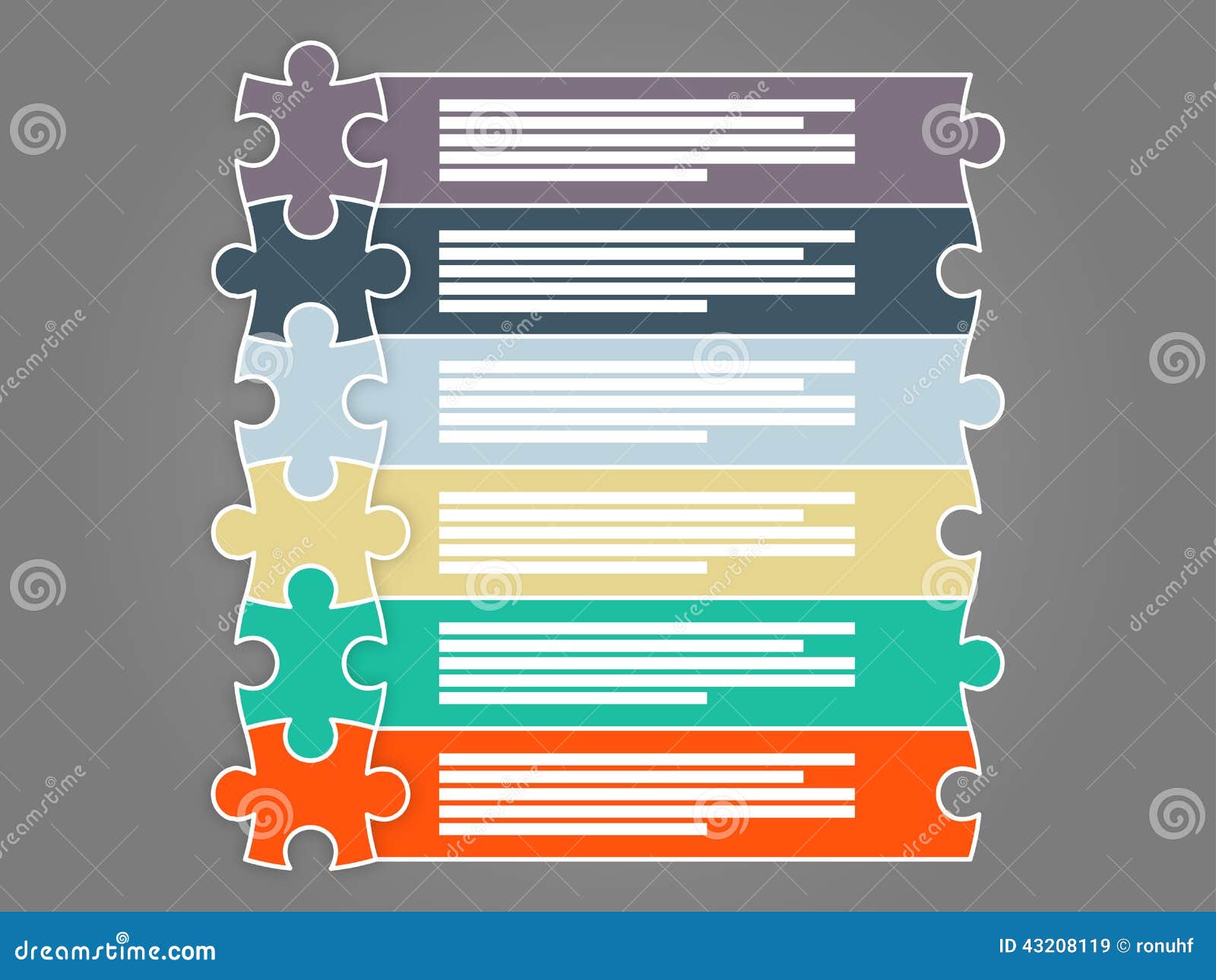 dreamstime.com

ID 43208119 © ronuhf