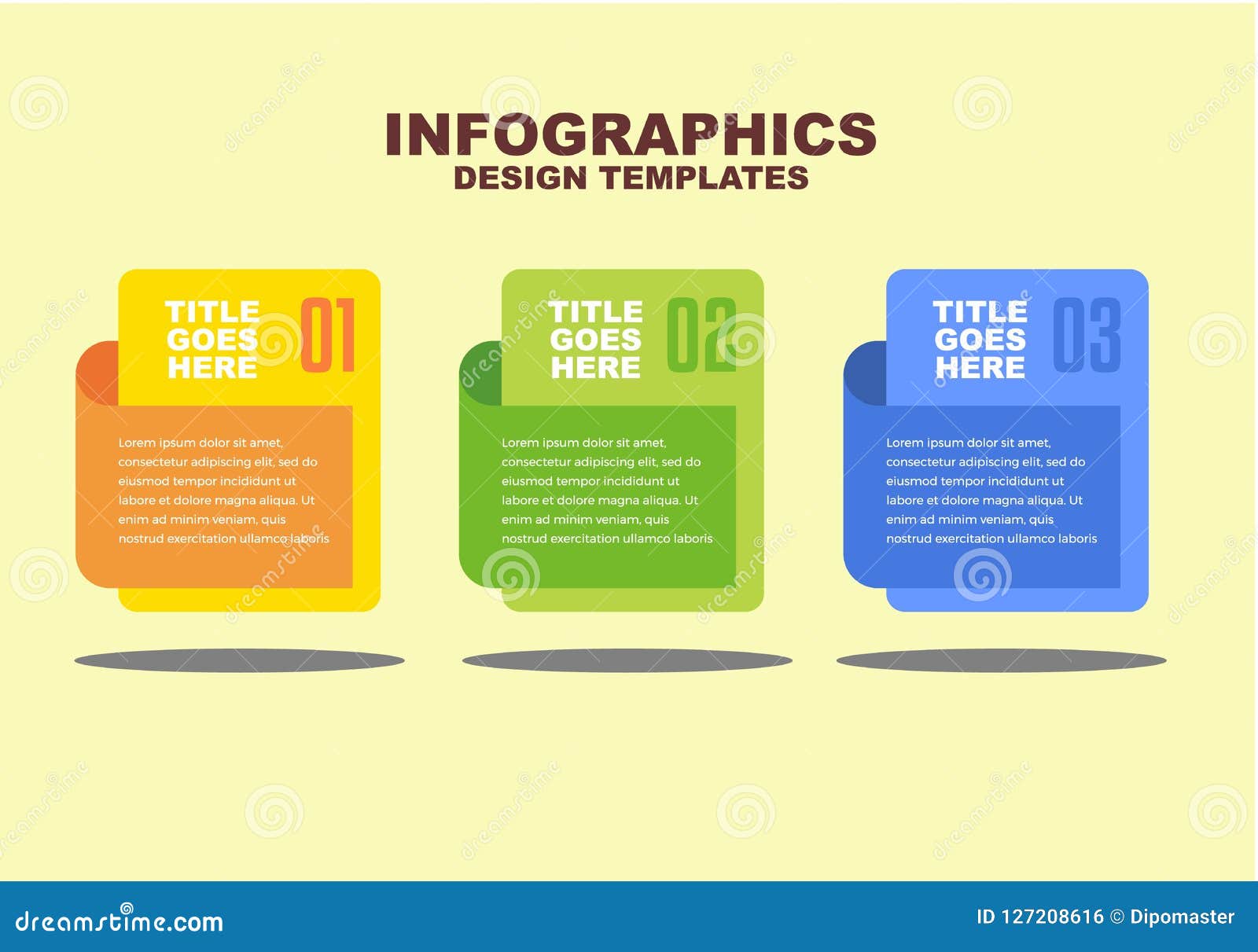 INFOGRAPHICS
DESIGN TEMPLATES

TITLE GOES HERE 01

Lorem ipsum dolor sit amet, consectetur adipiscing elit, sed do eiusmod tempor incididunt ut labore et dolore magna aliqua. Ut enim ad minim veniam, quis nostrud exercitation ullamco laboris

TITLE GOES HERE 02

Lorem ipsum dolor sit amet, consectetur adipiscing elit, sed do eiusmod tempor incididunt ut labore et dolore magna aliqua. Ut enim ad minim veniam, quis nostrud exercitation ullamco laboris

TITLE GOES HERE 03

Lorem ipsum dolor sit amet, consectetur adipiscing elit, sed do eiusmod tempor incididunt ut labore et dolore magna aliqua. Ut enim ad minim veniam, quis nostrud exercitation ullamco laboris

dreamstime.com
ID 127208616 © Dipomaster