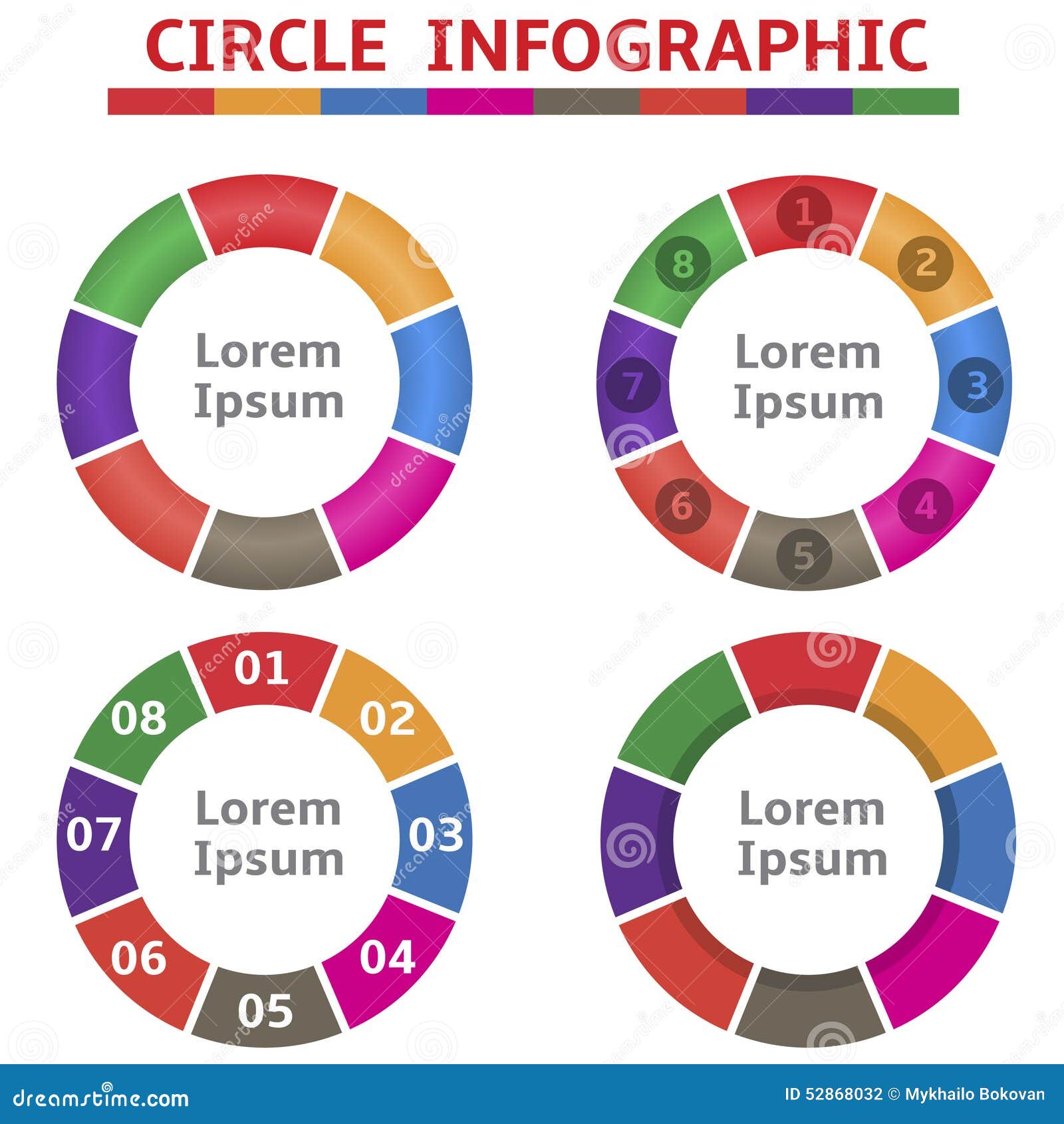 CIRCLE INFOGRAPHIC

Lorem Ipsum

1 2 3 4 5 6 7 8

Lorem Ipsum

01 02 03 04 05 06 07 08

Lorem Ipsum

Lorem Ipsum

dreamstime.com

ID 52868032 © Mykhailo Bokovan