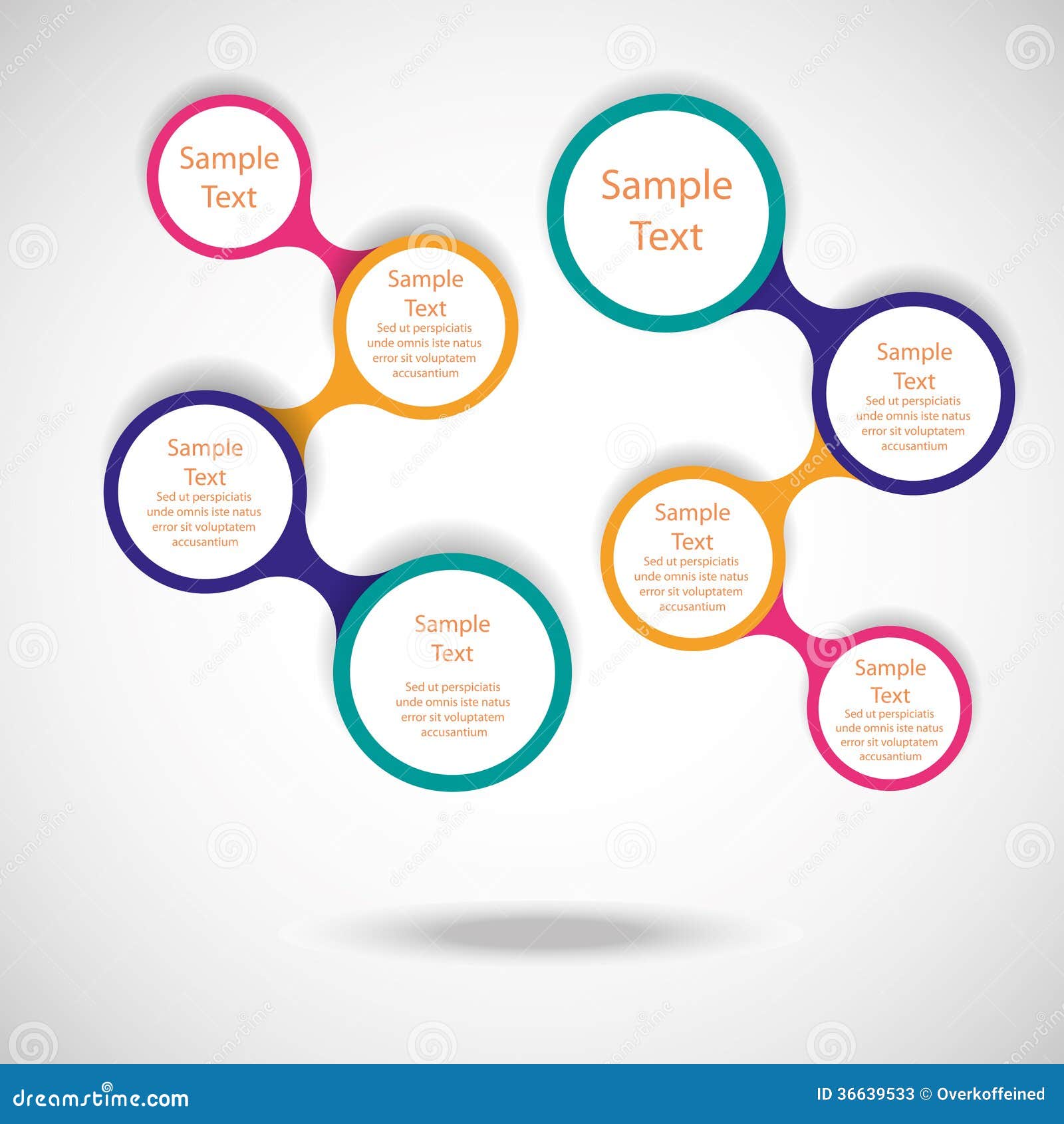 Sample Text

Sample Text
Sed ut perspiciatis unde omnis iste natus error sit voluptatem accusantium

Sample Text
Sed ut perspiciatis unde omnis iste natus error sit voluptatem accusantium

Sample Text
Sed ut perspiciatis unde omnis iste natus error sit voluptatem accusantium

Sample Text

Sample Text
Sed ut perspiciatis unde omnis iste natus error sit voluptatem accusantium

Sample Text
Sed ut perspiciatis unde omnis iste natus error sit voluptatem accusantium

Sample Text
Sed ut perspiciatis unde omnis iste natus error sit voluptatem accusantium

dreamstime.com

ID 36639533 © Overkoffeined