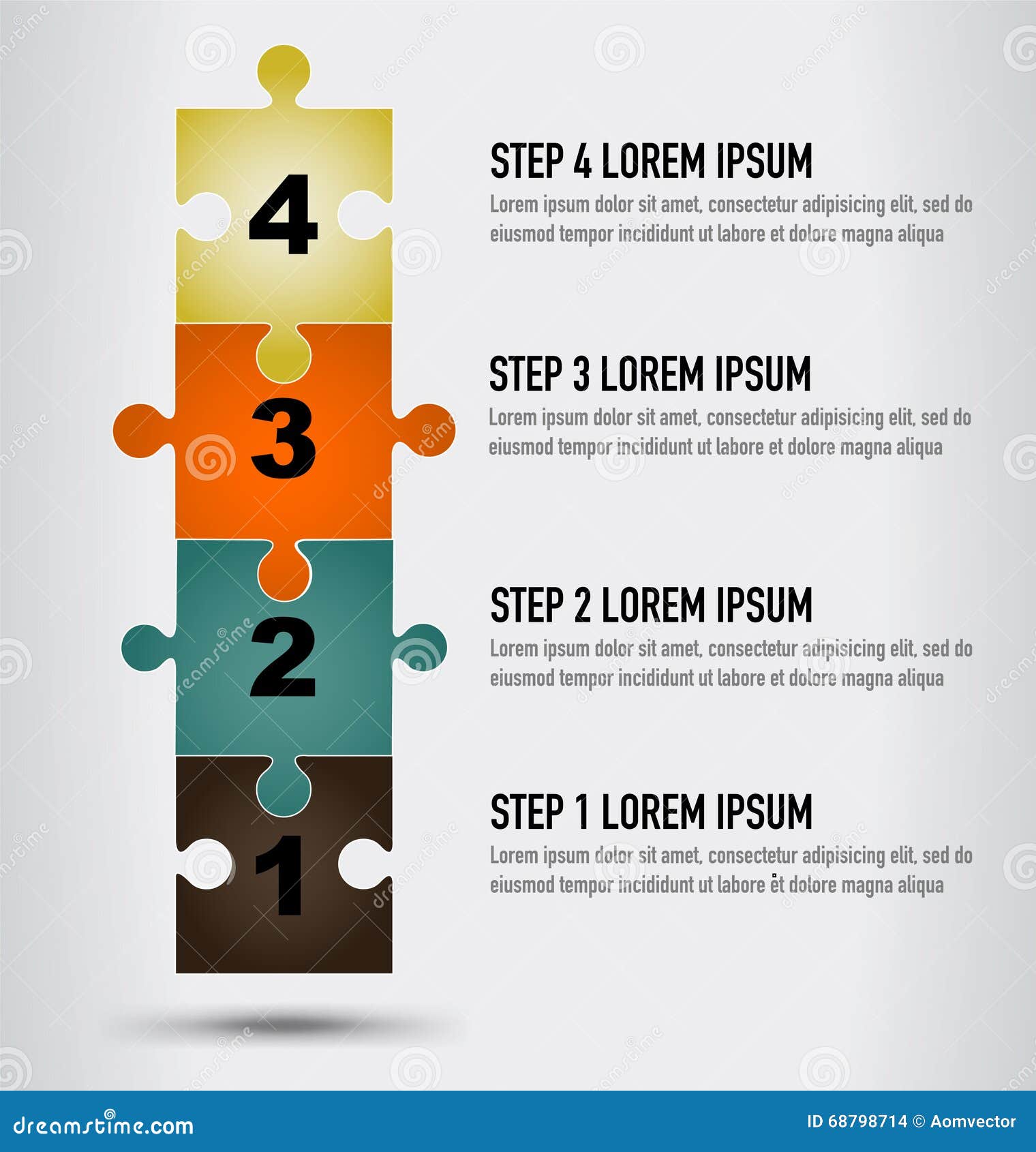 4

STEP 4 LOREM IPSUM

Lorem ipsum dolor sit amet, consectetur adipisicing elit, sed do eiusmod tempor incididunt ut labore et dolore magna aliqua

3

STEP 3 LOREM IPSUM

Lorem ipsum dolor sit amet, consectetur adipisicing elit, sed do eiusmod tempor incididunt ut labore et dolore magna aliqua

2

STEP 2 LOREM IPSUM

Lorem ipsum dolor sit amet, consectetur adipisicing elit, sed do eiusmod tempor incididunt ut labore et dolore magna aliqua

1

STEP 1 LOREM IPSUM

Lorem ipsum dolor sit amet, consectetur adipisicing elit, sed do eiusmod tempor incididunt ut labore et dolore magna aliqua

dreamstime.com

ID 68798714 © Aomvector