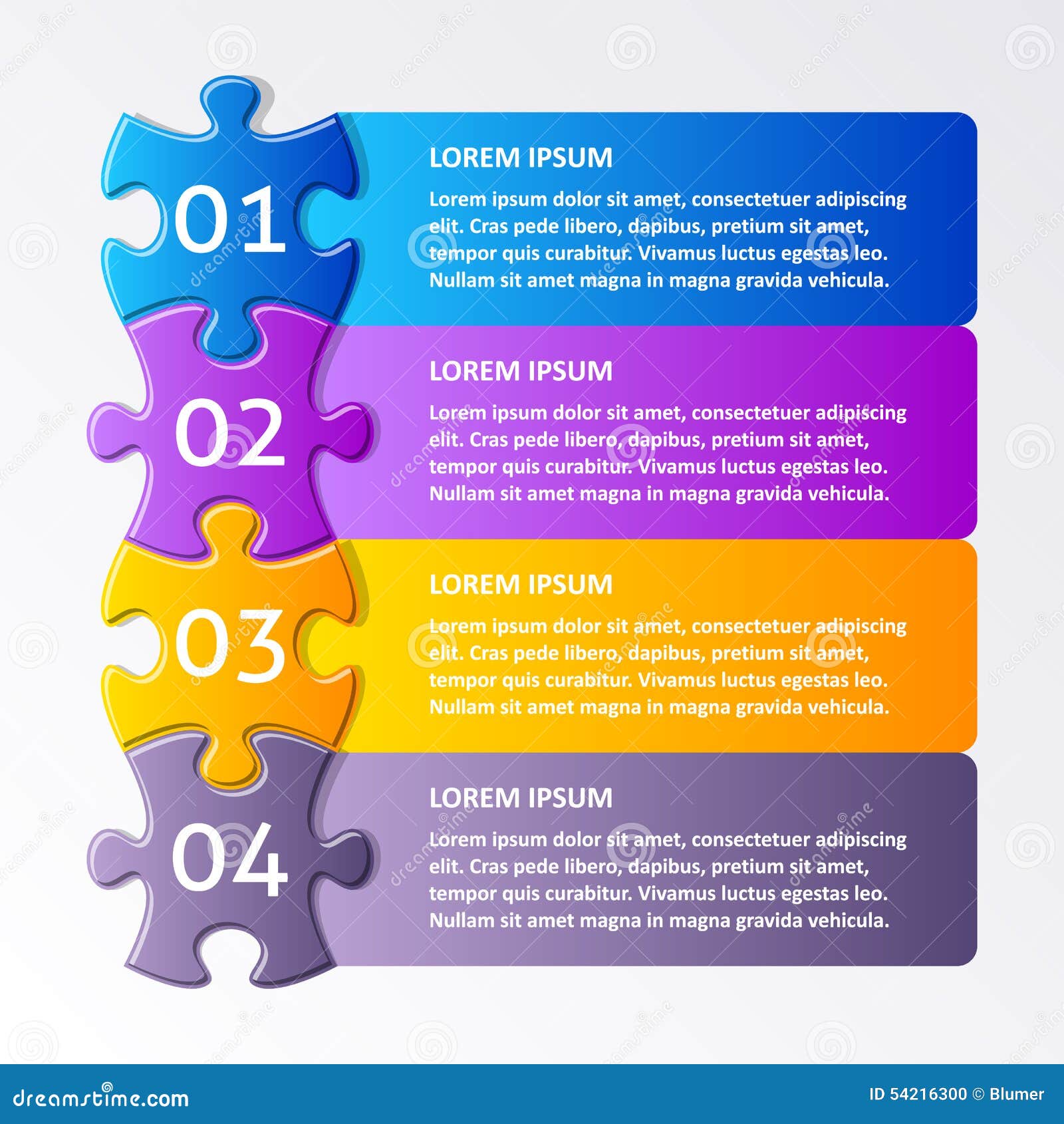 01

LOREM IPSUM

Lorem ipsum dolor sit amet, consectetuer adipiscing elit. Cras pede libero, dapibus, pretium sit amet, tempor quis curabitur. Vivamus luctus egestas leo. Nullam sit amet magna in magna gravida vehicula.

02

LOREM IPSUM

Lorem ipsum dolor sit amet, consectetuer adipiscing elit. Cras pede libero, dapibus, pretium sit amet, tempor quis curabitur. Vivamus luctus egestas leo. Nullam sit amet magna in magna gravida vehicula.

03

LOREM IPSUM

Lorem ipsum dolor sit amet, consectetuer adipiscing elit. Cras pede libero, dapibus, pretium sit amet, tempor quis curabitur. Vivamus luctus egestas leo. Nullam sit amet magna in magna gravida vehicula.

04

LOREM IPSUM

Lorem ipsum dolor sit amet, consectetuer adipiscing elit. Cras pede libero, dapibus, pretium sit amet, tempor quis curabitur. Vivamus luctus egestas leo. Nullam sit amet magna in magna gravida vehicula.

dreamstime.com

ID 54216300 © Blumer