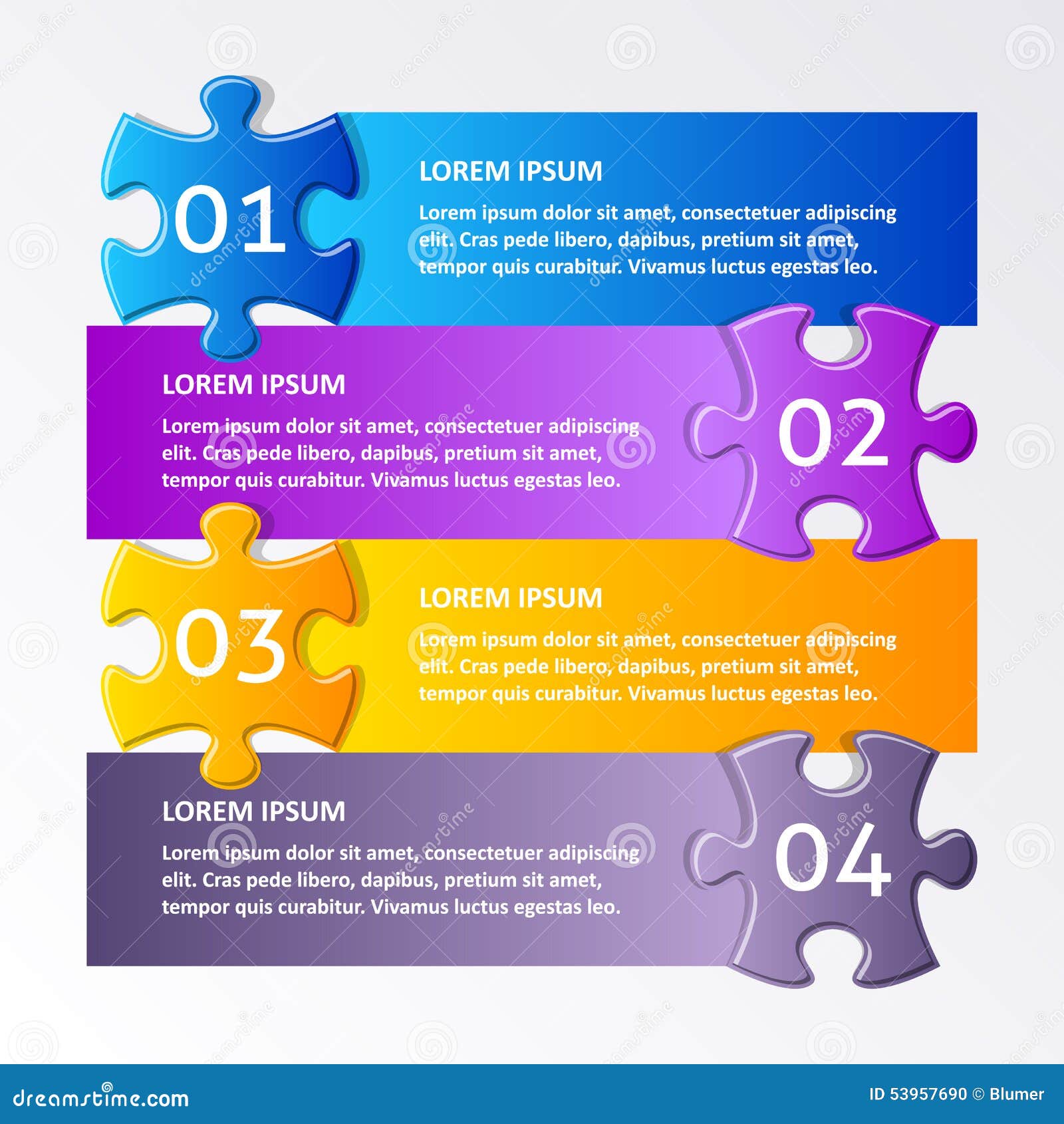 01

LOREM IPSUM

Lorem ipsum dolor sit amet, consectetuer adipiscing elit. Cras pede libero, dapibus, pretium sit amet, tempor quis curabitur. Vivamus luctus egestas leo.

LOREM IPSUM

Lorem ipsum dolor sit amet, consectetuer adipiscing elit. Cras pede libero, dapibus, pretium sit amet, tempor quis curabitur. Vivamus luctus egestas leo.

02

03

LOREM IPSUM

Lorem ipsum dolor sit amet, consectetuer adipiscing elit. Cras pede libero, dapibus, pretium sit amet, tempor quis curabitur. Vivamus luctus egestas leo.

LOREM IPSUM

Lorem ipsum dolor sit amet, consectetuer adipiscing elit. Cras pede libero, dapibus, pretium sit amet, tempor quis curabitur. Vivamus luctus egestas leo.

04

dreamstime.com

ID 53957690 © Blumer