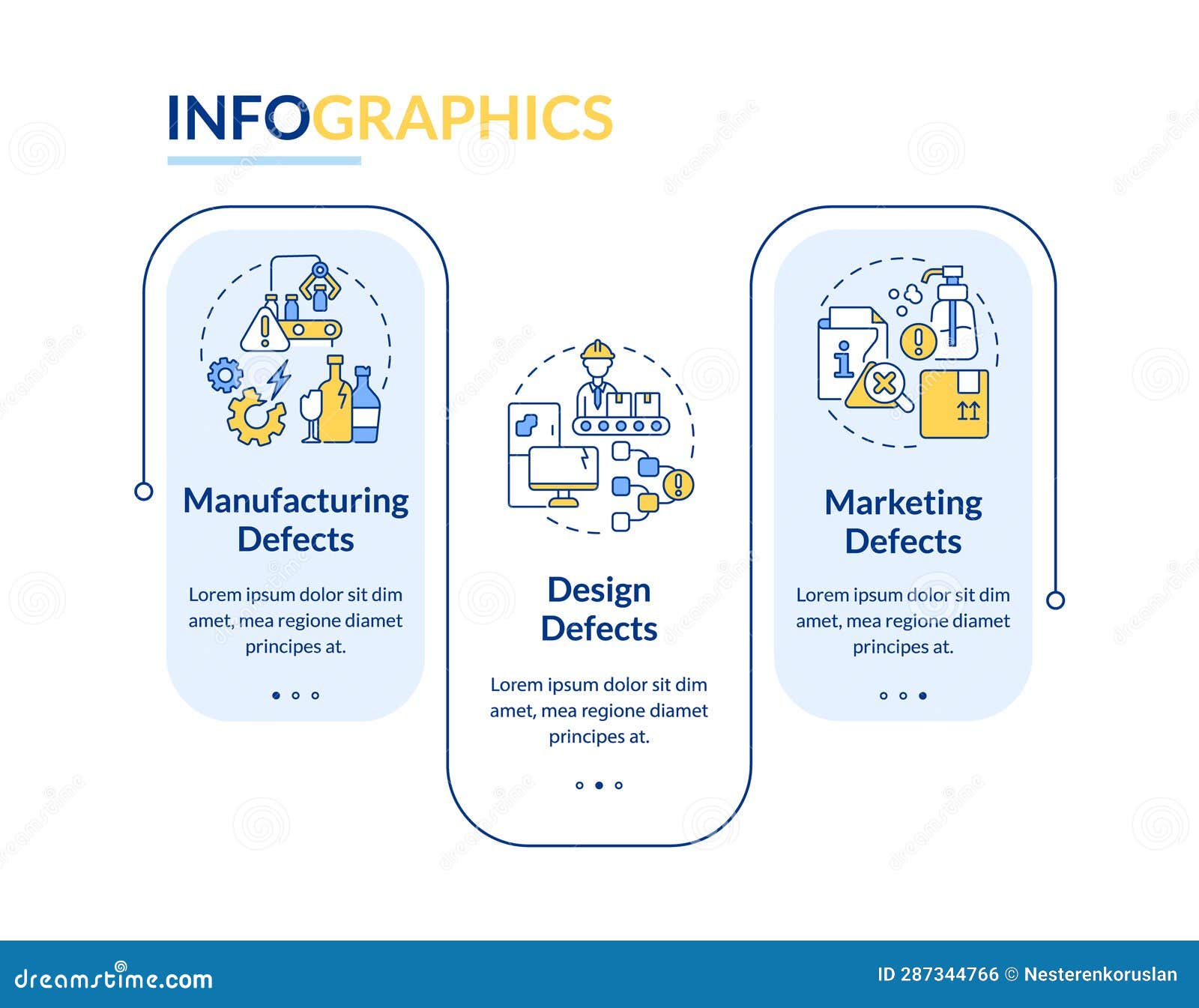 INFOGRAPHICS

Manufacturing Defects

Lorem ipsum dolor sit dim amet, mea regione diamet principes at.

Design Defects

Lorem ipsum dolor sit dim amet, mea regione diamet principes at.

Marketing Defects

Lorem ipsum dolor sit dim amet, mea regione diamet principes at.

dreamstime.com

ID 287344766 © Nesterenkoruslan