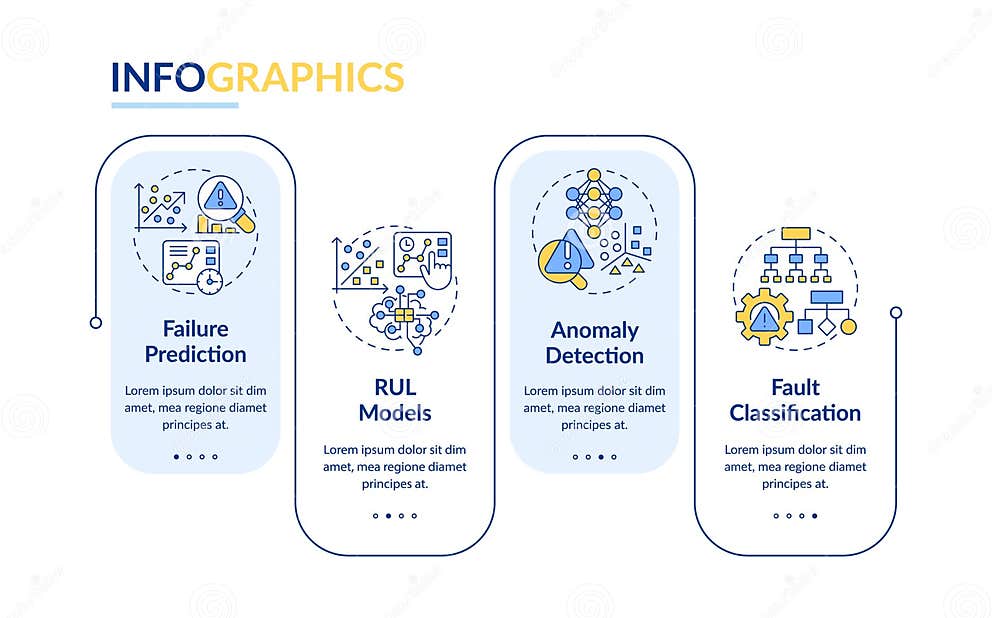 INFOGRAPHICS

Failure Prediction

Lorem ipsum dolor sit dim amet, mea regione diamet principes at.

RUL Models

Lorem ipsum dolor sit dim amet, mea regione diamet principes at.

Anomaly Detection

Lorem ipsum dolor sit dim amet, mea regione diamet principes at.

Fault Classification

Lorem ipsum dolor sit dim amet, mea regione diamet principes at.