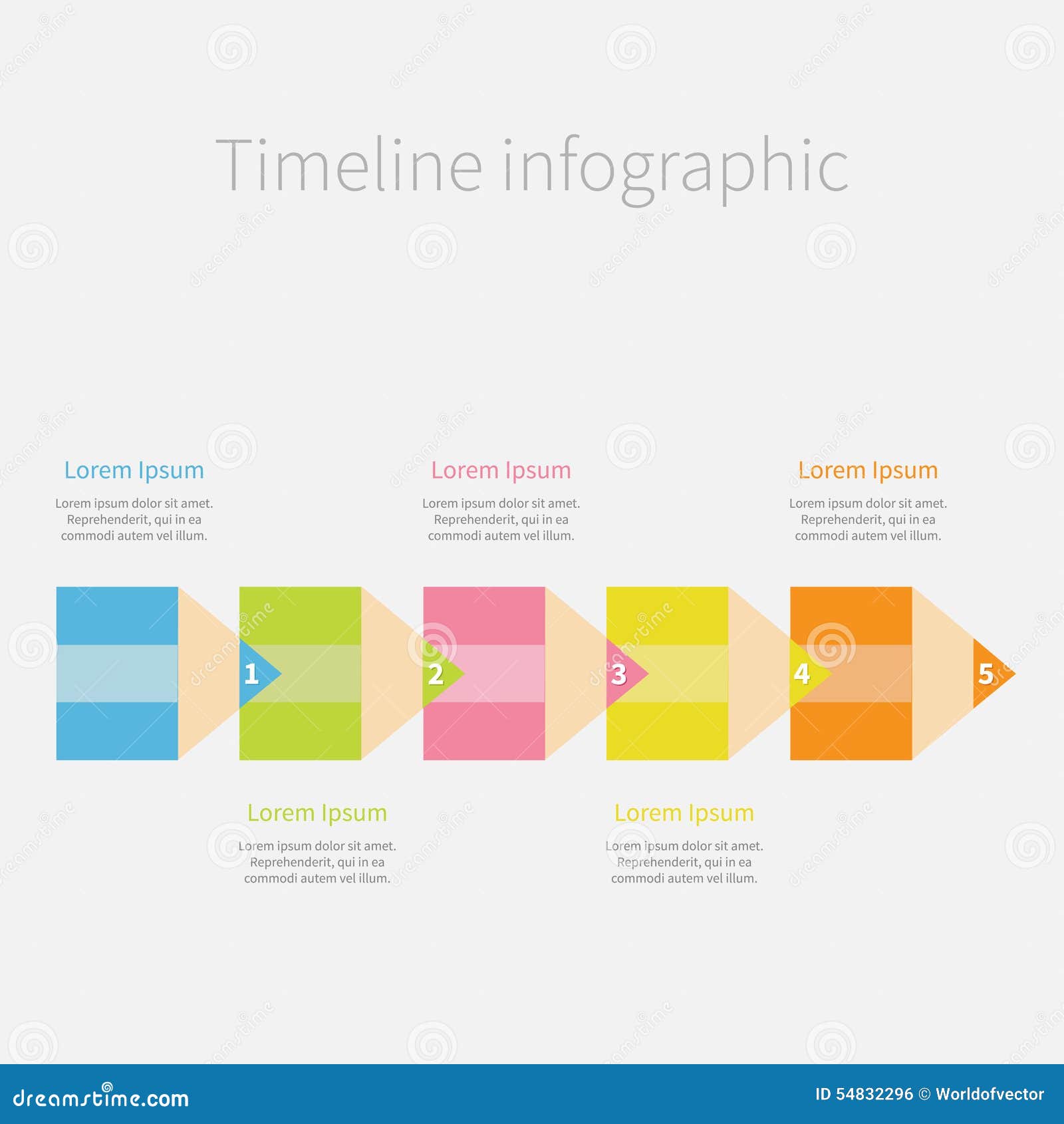 Timeline infographic

Lorem Ipsum

Lorem ipsum dolor sit amet. Reprehenderit, qui in ea commodi autem vel illum.

Lorem Ipsum

Lorem ipsum dolor sit amet. Reprehenderit, qui in ea commodi autem vel illum.

Lorem Ipsum

Lorem ipsum dolor sit amet. Reprehenderit, qui in ea commodi autem vel illum.

1

2

3

4

5

Lorem Ipsum

Lorem ipsum dolor sit amet. Reprehenderit, qui in ea commodi autem vel illum.

Lorem Ipsum

Lorem ipsum dolor sit amet. Reprehenderit, qui in ea commodi autem vel illum.

dreamstime.com

ID 54832296 © Worldofvector