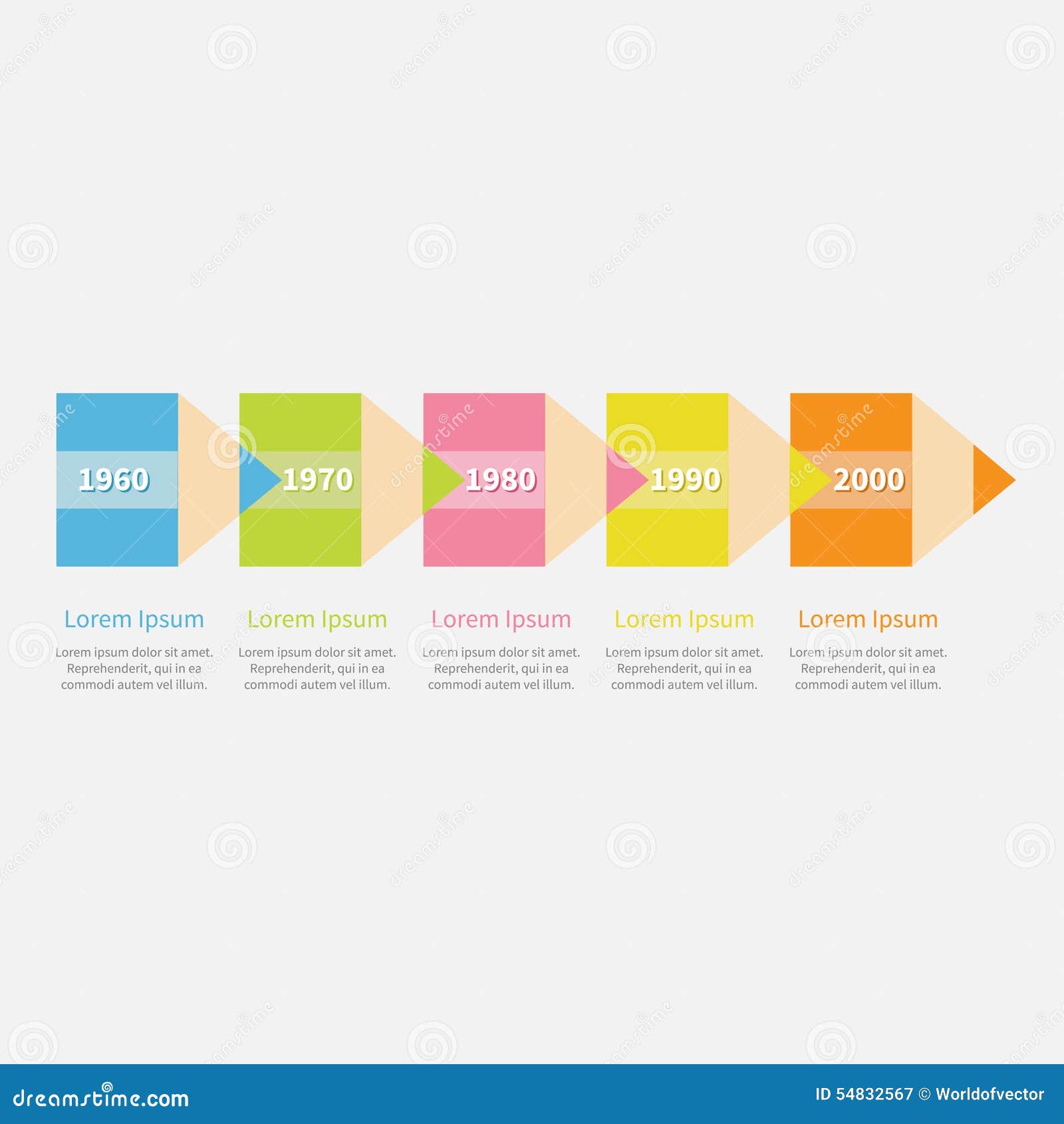 1960

1970

1980

1990

2000

Lorem Ipsum
Lorem ipsum dolor sit amet. Reprehenderit, qui in ea commodi autem vel illum.

Lorem Ipsum
Lorem ipsum dolor sit amet. Reprehenderit, qui in ea commodi autem vel illum.

Lorem Ipsum
Lorem ipsum dolor sit amet. Reprehenderit, qui in ea commodi autem vel illum.

Lorem Ipsum
Lorem ipsum dolor sit amet. Reprehenderit, qui in ea commodi autem vel illum.

Lorem Ipsum
Lorem ipsum dolor sit amet. Reprehenderit, qui in ea commodi autem vel illum.

dreamstime.com

ID 54832567 © Worldofvector