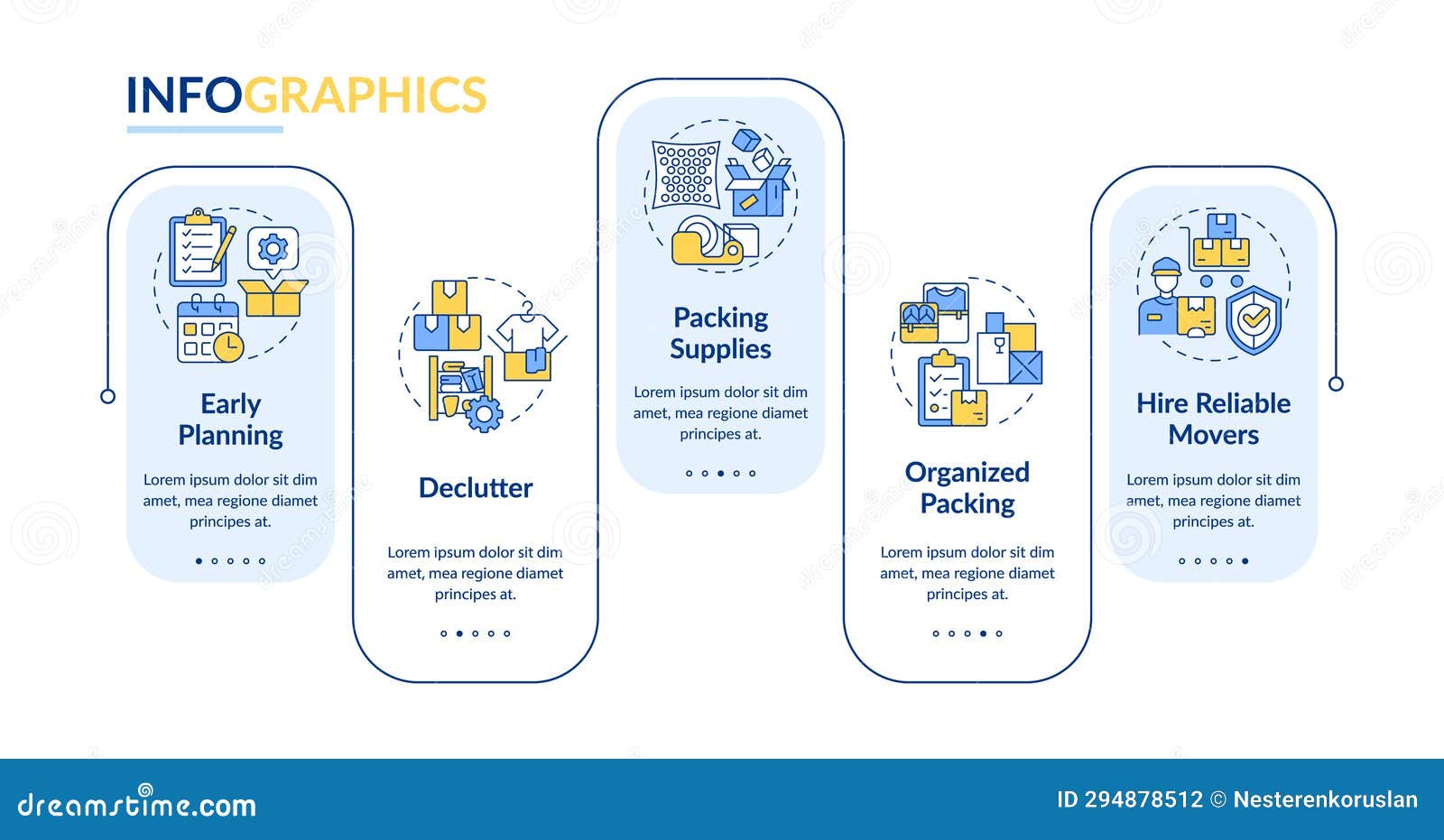 INFOGRAPHICS

Early Planning

Lorem ipsum dolor sit dim amet, mea regione diamet principes at.

Declutter

Lorem ipsum dolor sit dim amet, mea regione diamet principes at.

Packing Supplies

Lorem ipsum dolor sit dim amet, mea regione diamet principes at.

Organized Packing

Lorem ipsum dolor sit dim amet, mea regione diamet principes at.

Hire Reliable Movers

Lorem ipsum dolor sit dim amet, mea regione diamet principes at.

dreamstime.com

ID 294878512 © Nesterenkoruslan