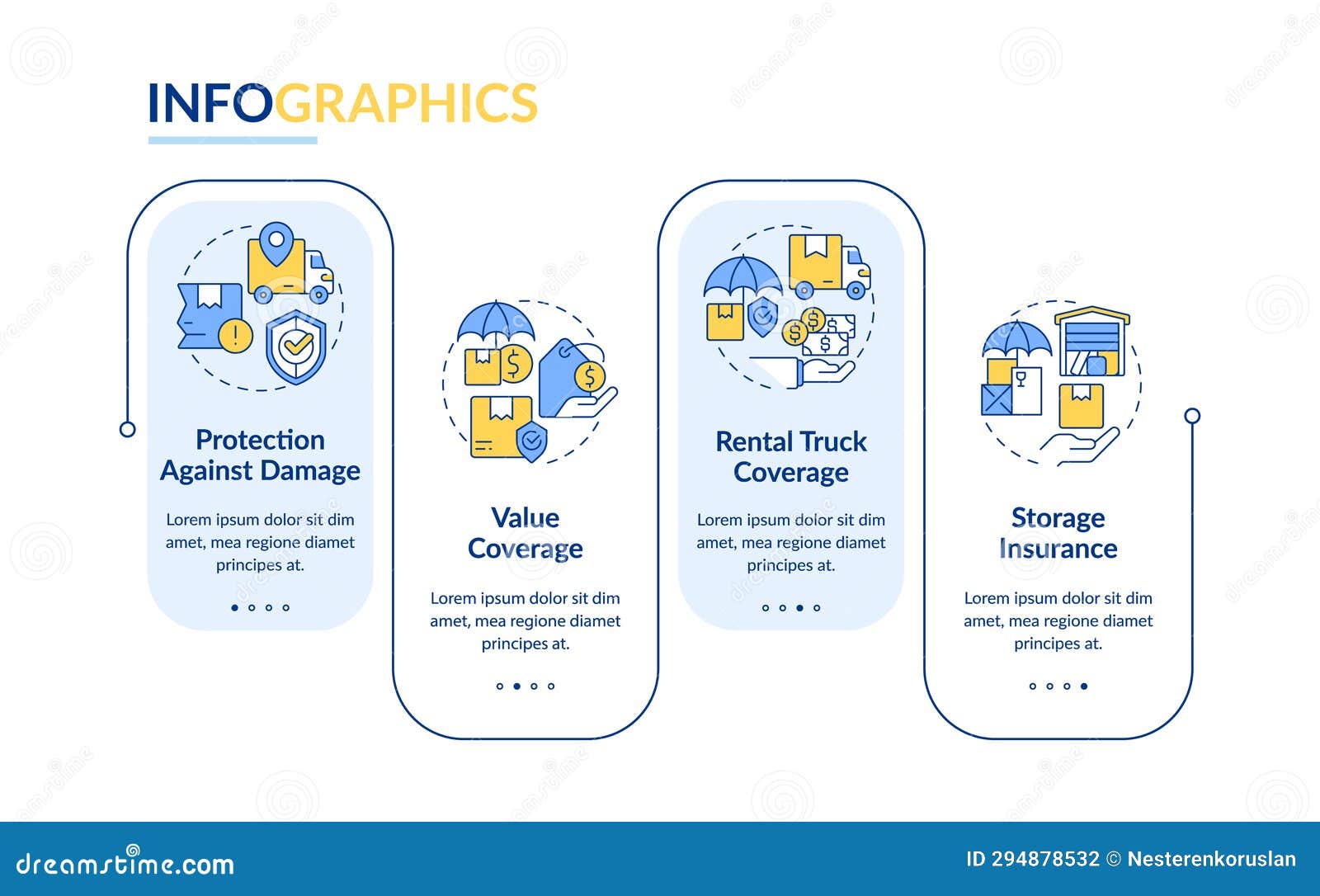 INFOGRAPHICS

Protection Against Damage

Lorem ipsum dolor sit dim amet, mea regione diamet principes at.

Value Coverage

Lorem ipsum dolor sit dim amet, mea regione diamet principes at.

Rental Truck Coverage

Lorem ipsum dolor sit dim amet, mea regione diamet principes at.

Storage Insurance

Lorem ipsum dolor sit dim amet, mea regione diamet principes at.

dreamstime.com

ID 294878532 © Nesterenkoruslan