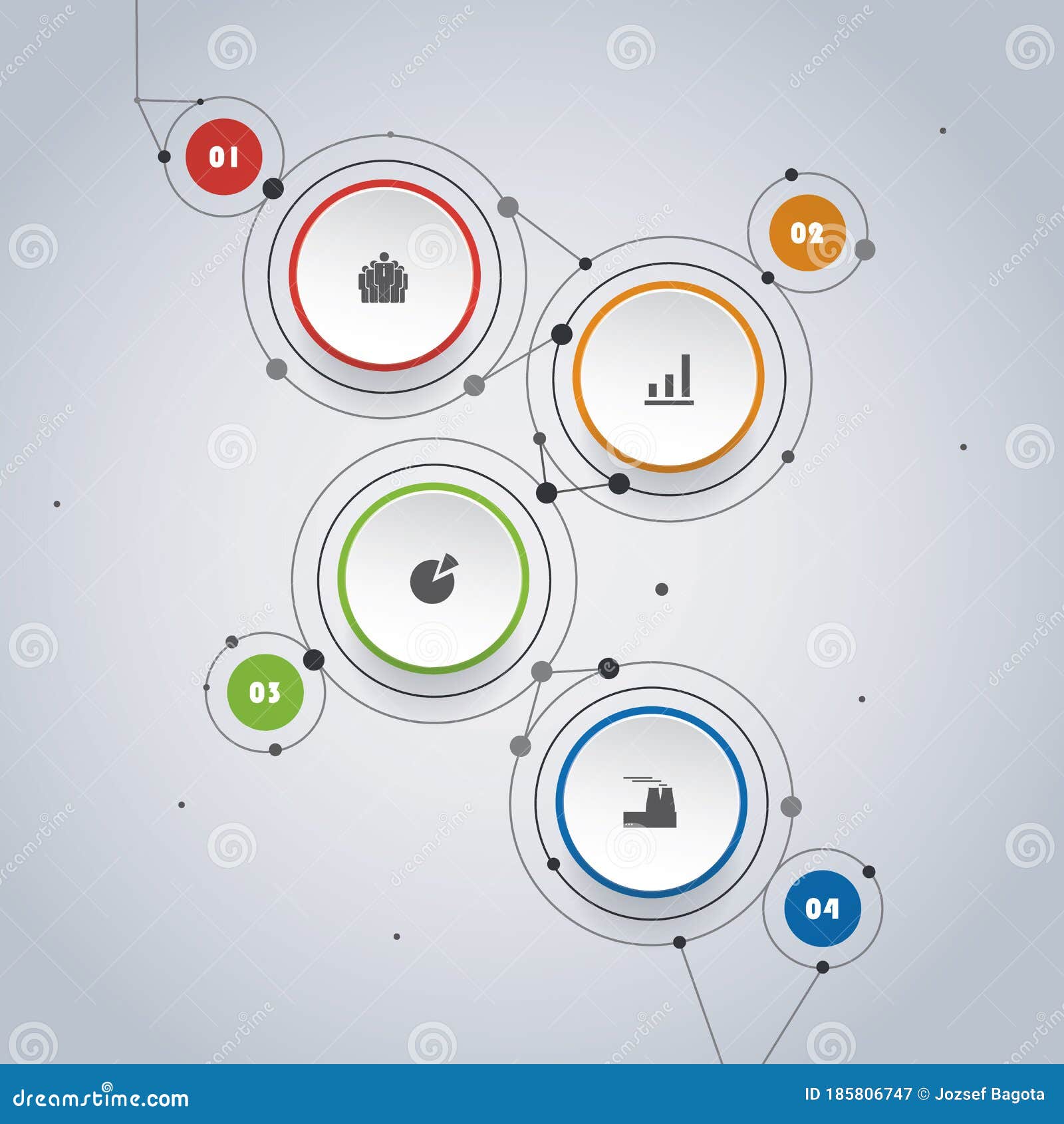 01

02

03

04

dreamstime.com

ID 185806747 © Jozsef Bagota