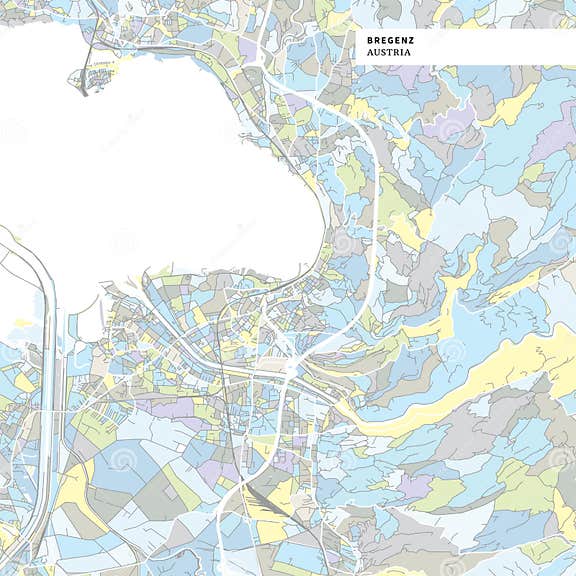 BREGENZ
AUSTRIA