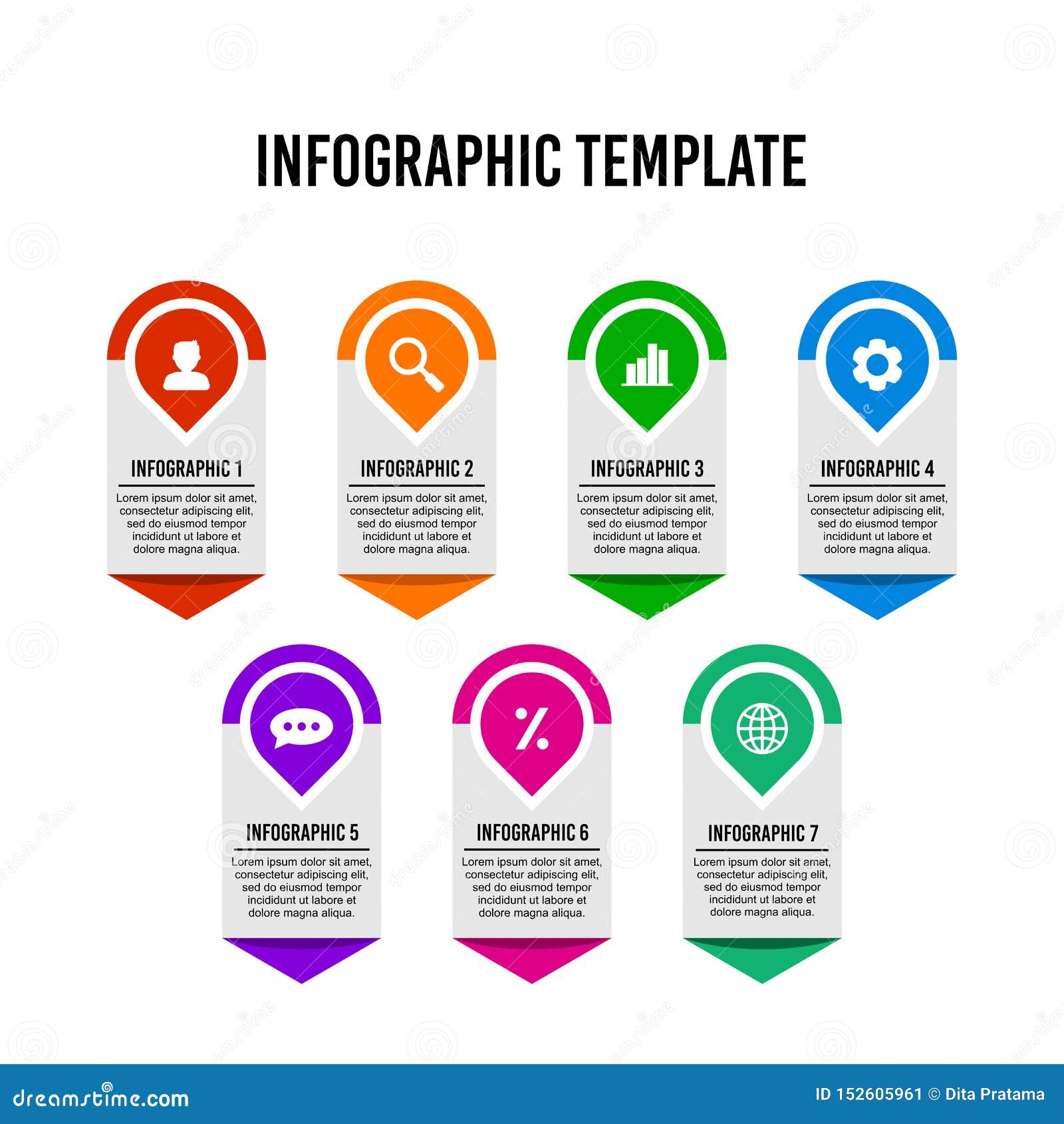 INFOGRAPHIC TEMPLATE

INFOGRAPHIC 1

Lorem ipsum dolor sit amet, consectetur adipiscing elit, sed do eiusmod tempor incididunt ut labore et dolore magna aliqua.

INFOGRAPHIC 2

Lorem ipsum dolor sit amet, consectetur adipiscing elit, sed do eiusmod tempor incididunt ut labore et dolore magna aliqua.

INFOGRAPHIC 3

Lorem ipsum dolor sit amet, consectetur adipiscing elit, sed do eiusmod tempor incididunt ut labore et dolore magna aliqua.

INFOGRAPHIC 4

Lorem ipsum dolor sit amet, consectetur adipiscing elit, sed do eiusmod tempor incididunt ut labore et dolore magna aliqua.

INFOGRAPHIC 5

Lorem ipsum dolor sit amet, consectetur adipiscing elit, sed do eiusmod tempor incididunt ut labore et dolore magna aliqua.

INFOGRAPHIC 6

Lorem ipsum dolor sit amet, consectetur adipiscing elit, sed do eiusmod tempor incididunt ut labore et dolore magna aliqua.

INFOGRAPHIC 7

Lorem ipsum dolor sit amet, consectetur adipiscing elit, sed do eiusmod tempor incididunt ut labore et dolore magna aliqua.

dreamstime.com

ID 152605961 © Dita Pratama