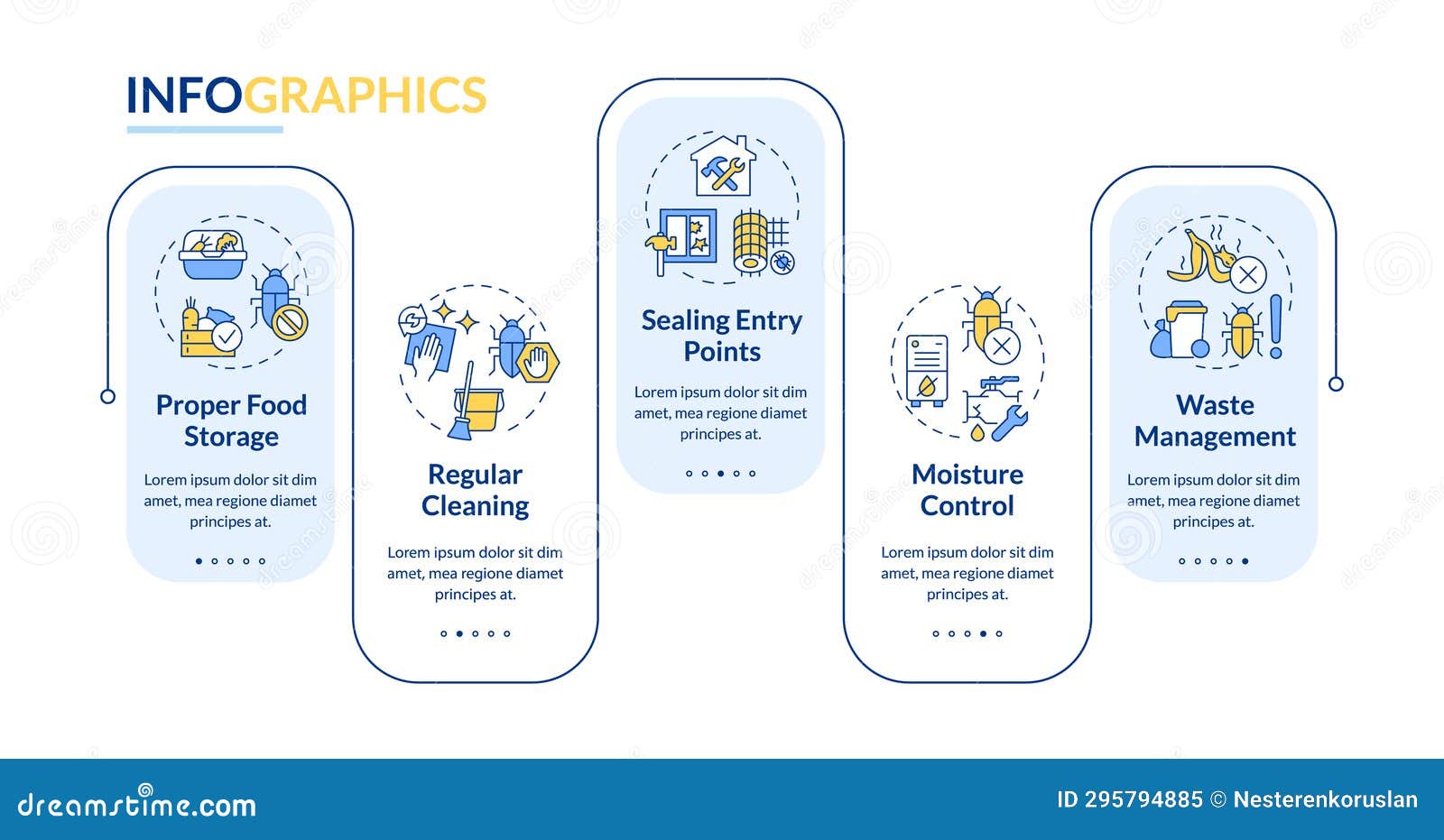 INFOGRAPHICS

Proper Food Storage

Lorem ipsum dolor sit dim amet, mea regione diamet principes at.

Regular Cleaning

Lorem ipsum dolor sit dim amet, mea regione diamet principes at.

Sealing Entry Points

Lorem ipsum dolor sit dim amet, mea regione diamet principes at.

Moisture Control

Lorem ipsum dolor sit dim amet, mea regione diamet principes at.

Waste Management

Lorem ipsum dolor sit dim amet, mea regione diamet principes at.

dreamstime.com

ID 295794885 © Nesterenkoruslan