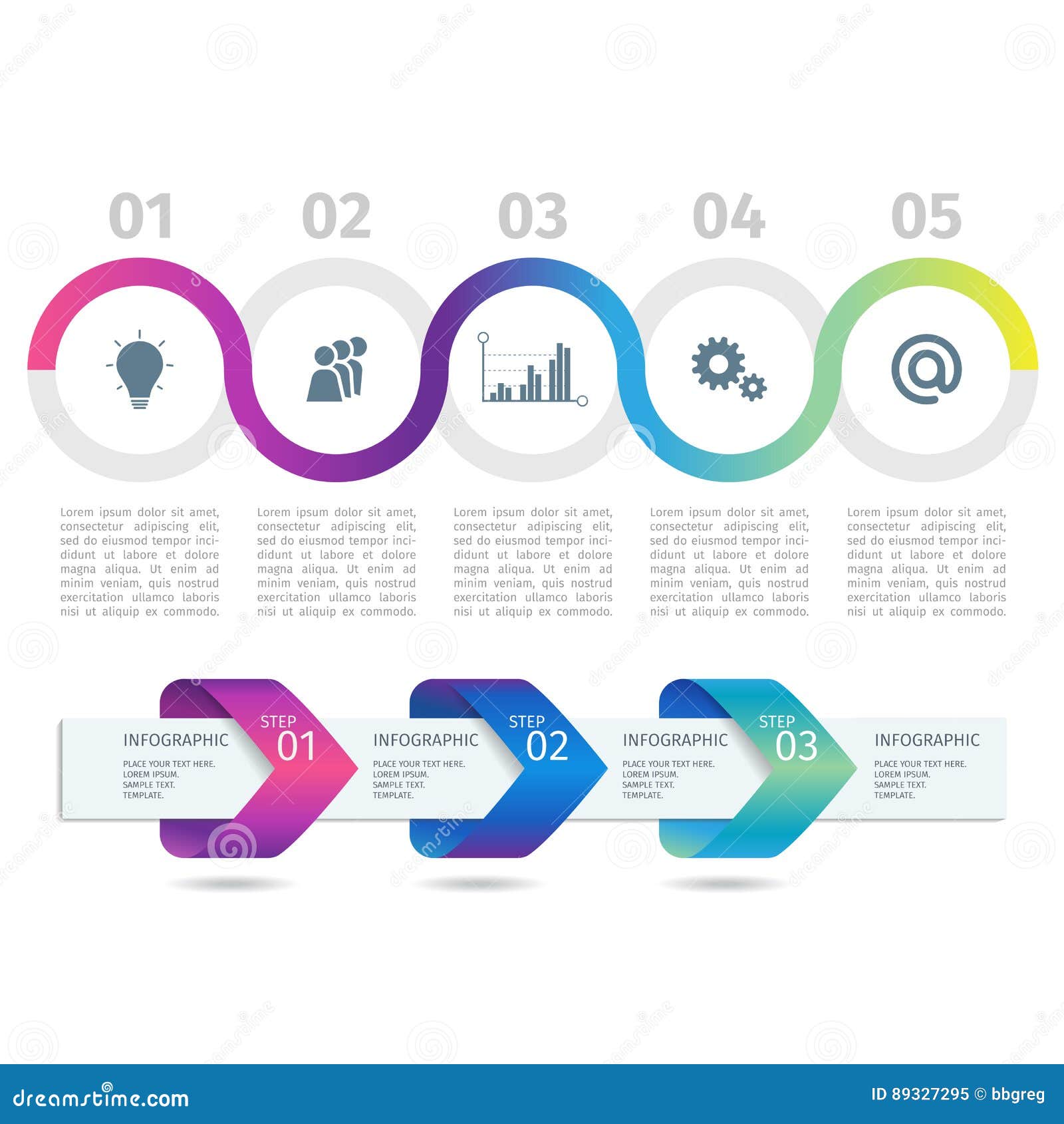 01

02

03

04

05

Lorem ipsum dolor sit amet, consectetur adipiscing elit, sed do eiusmod tempor incididunt ut labore et dolore magna aliqua. Ut enim ad minim veniam, quis nostrud exercitation ullamco laboris nisi ut aliquip ex commodo.

Lorem ipsum dolor sit amet, consectetur adipiscing elit, sed do eiusmod tempor incididunt ut labore et dolore magna aliqua. Ut enim ad minim veniam, quis nostrud exercitation ullamco laboris nisi ut aliquip ex commodo.

Lorem ipsum dolor sit amet, consectetur adipiscing elit, sed do eiusmod tempor incididunt ut labore et dolore magna aliqua. Ut enim ad minim veniam, quis nostrud exercitation ullamco laboris nisi ut aliquip ex commodo.

Lorem ipsum dolor sit amet, consectetur adipiscing elit, sed do eiusmod tempor incididunt ut labore et dolore magna aliqua. Ut enim ad minim veniam, quis nostrud exercitation ullamco laboris nisi ut aliquip ex commodo.

Lorem ipsum dolor sit amet, consectetur adipiscing elit, sed do eiusmod tempor incididunt ut labore et dolore magna aliqua. Ut enim ad minim veniam, quis nostrud exercitation ullamco laboris nisi ut aliquip ex commodo.

INFOGRAPHIC
PLACE YOUR TEXT HERE.
LOREM IPSUM.
SAMPLE TEXT.
TEMPLATE.

STEP 01

INFOGRAPHIC
PLACE YOUR TEXT HERE.
LOREM IPSUM.
SAMPLE TEXT.
TEMPLATE.

STEP 02

INFOGRAPHIC
PLACE YOUR TEXT HERE.
LOREM IPSUM.
SAMPLE TEXT.
TEMPLATE.

STEP 03

INFOGRAPHIC
PLACE YOUR TEXT HERE.
LOREM IPSUM.
SAMPLE TEXT.
TEMPLATE.

dreamstime.com

ID 89327295 © bbgreg