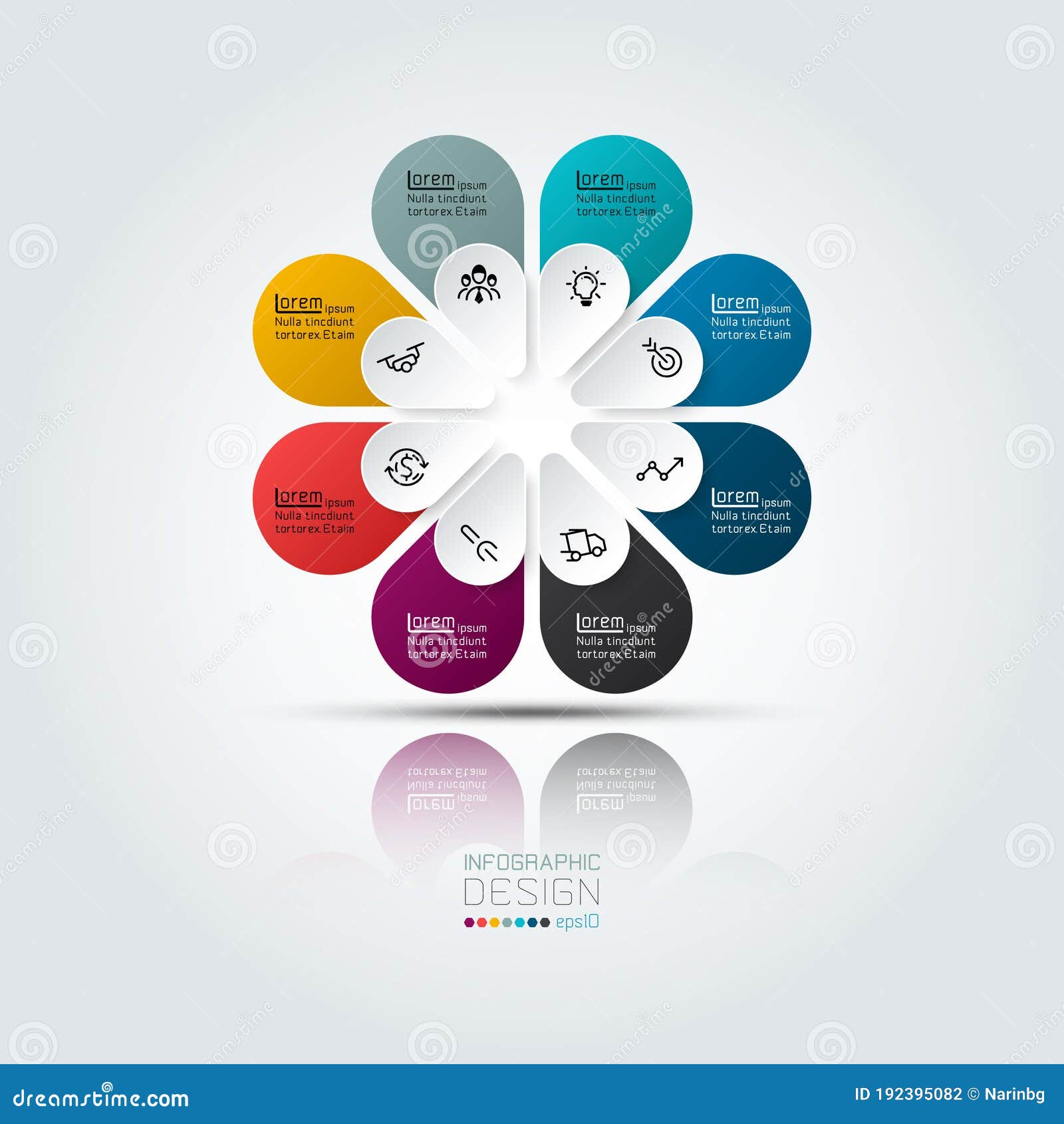 Lorem ipsum
Nulla tincdiunt
tortorex.Etaim

Lorem ipsum
Nulla tincdiunt
tortorex.Etaim

Lorem ipsum
Nulla tincdiunt
tortorex.Etaim

Lorem ipsum
Nulla tincdiunt
tortorex.Etaim

Lorem ipsum
Nulla tincdiunt
tortorex.Etaim

Lorem ipsum
Nulla tincdiunt
tortorex.Etaim

Lorem ipsum
Nulla tincdiunt
tortorex.Etaim

Lorem ipsum
Nulla tincdiunt
tortorex.Etaim

INFOGRAPHIC
DESIGN
eps10

dreamstime.com
ID 192395082 © Narinbg