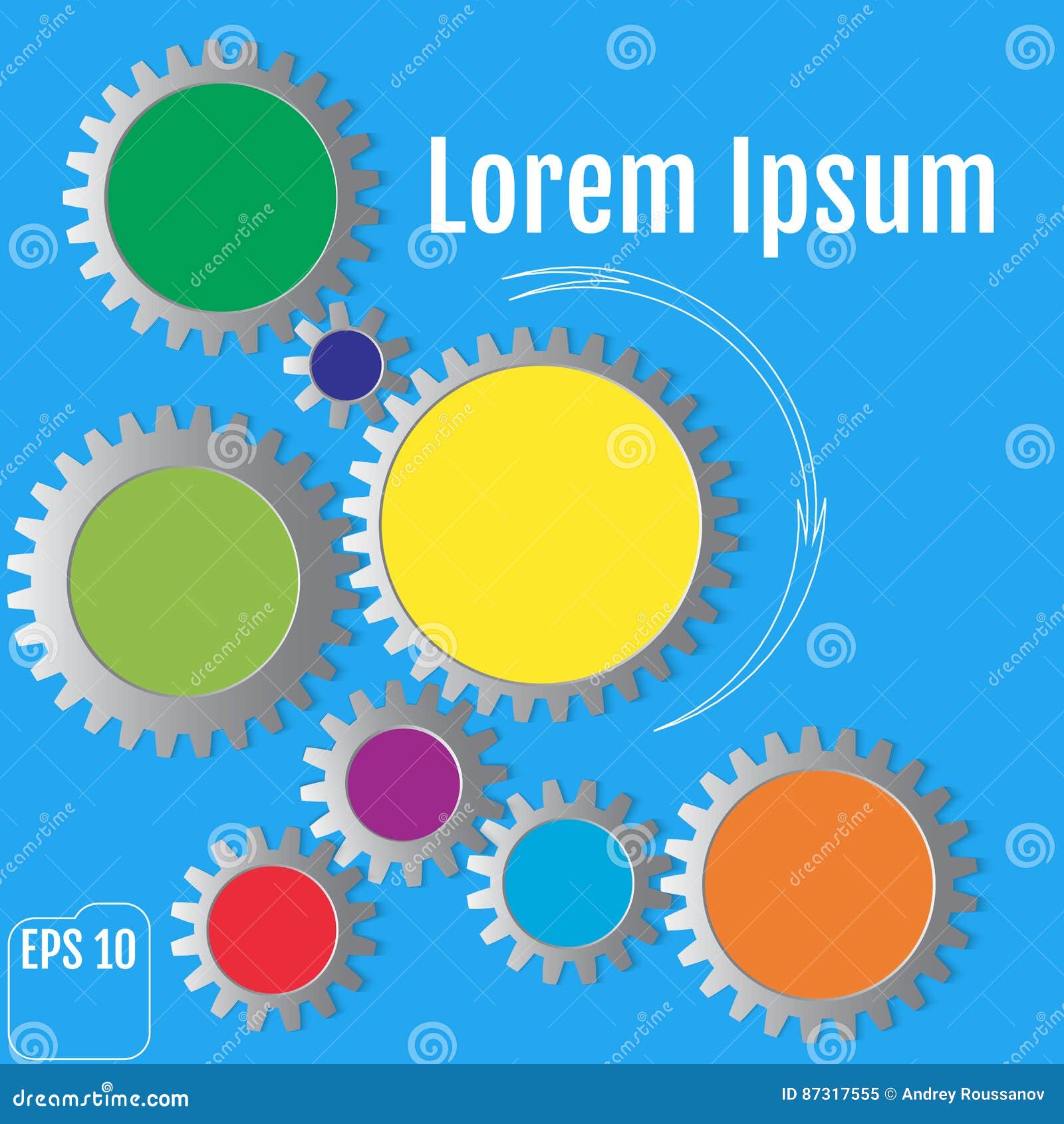 Lorem Ipsum

EPS 10

dreamstime.com

ID 87317555 © Andrey Roussanov