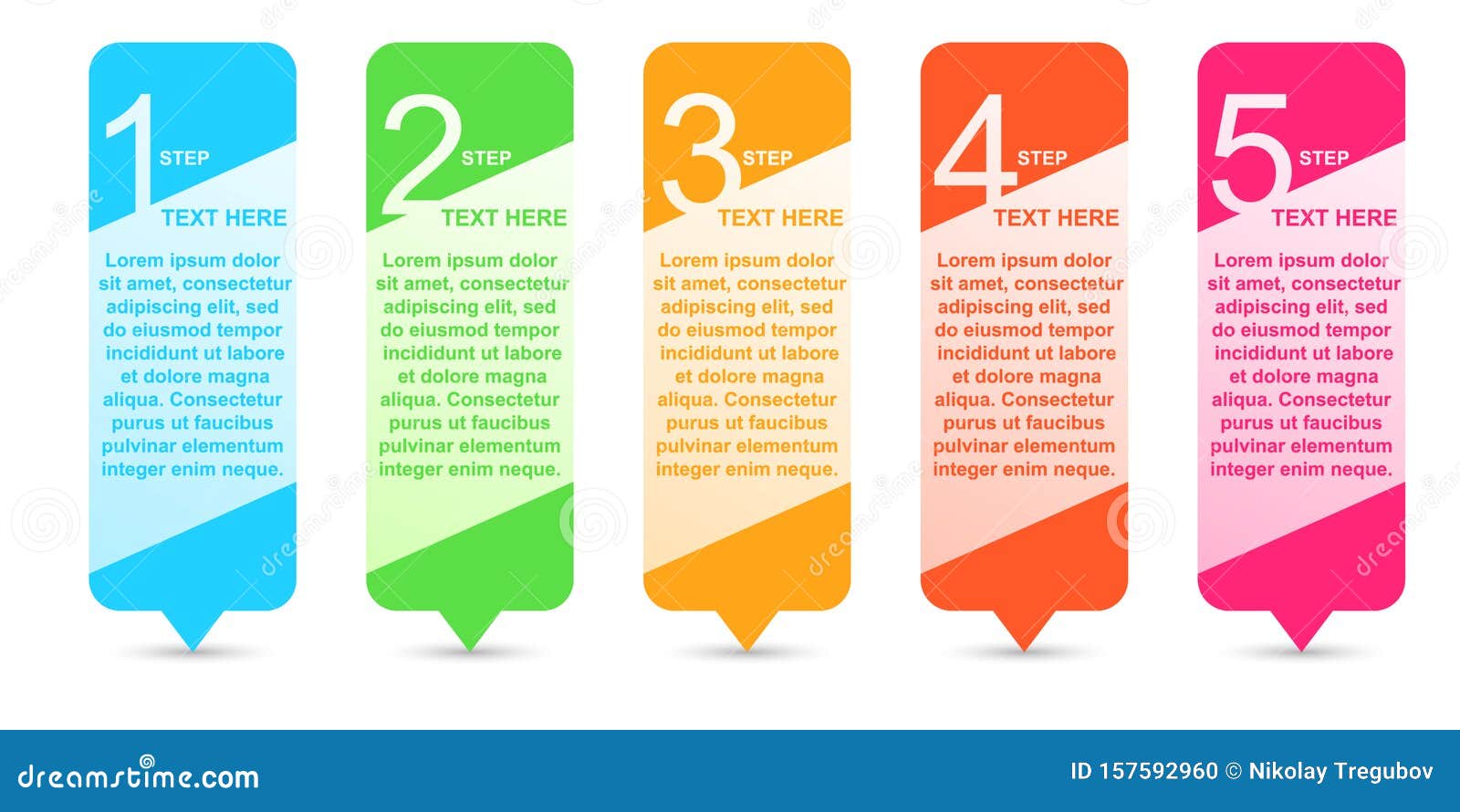 1 STEP
TEXT HERE
Lorem ipsum dolor sit amet, consectetur adipiscing elit, sed do eiusmod tempor incididunt ut labore et dolore magna aliqua. Consectetur purus ut faucibus pulvinar elementum integer enim neque.

2 STEP
TEXT HERE
Lorem ipsum dolor sit amet, consectetur adipiscing elit, sed do eiusmod tempor incididunt ut labore et dolore magna aliqua. Consectetur purus ut faucibus pulvinar elementum integer enim neque.

3 STEP
TEXT HERE
Lorem ipsum dolor sit amet, consectetur adipiscing elit, sed do eiusmod tempor incididunt ut labore et dolore magna aliqua. Consectetur purus ut faucibus pulvinar elementum integer enim neque.

4 STEP
TEXT HERE
Lorem ipsum dolor sit amet, consectetur adipiscing elit, sed do eiusmod tempor incididunt ut labore et dolore magna aliqua. Consectetur purus ut faucibus pulvinar elementum integer enim neque.

5 STEP
TEXT HERE
Lorem ipsum dolor sit amet, consectetur adipiscing elit, sed do eiusmod tempor incididunt ut labore et dolore magna aliqua. Consectetur purus ut faucibus pulvinar elementum integer enim neque.

dreamstime.com
ID 157592960 © Nikolay Tregubov