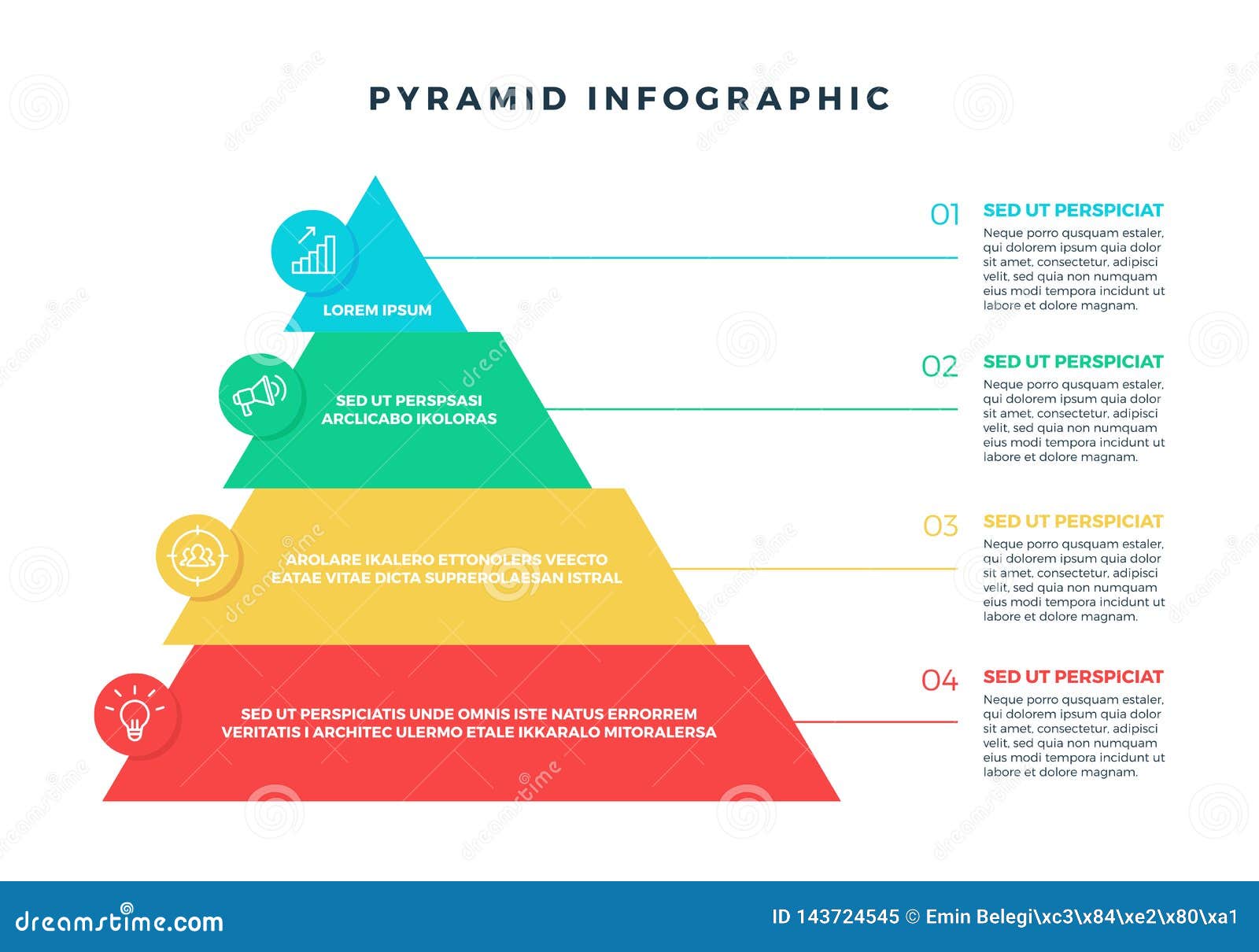 PYRAMID INFOGRAPHIC

LOREM IPSUM

SED UT PERSPSASI ARCLICABO IKOLORAS

AROLARE IKALERO ETTONOLERS VEECTO EATAE VITAE DICTA SUPREROLAESAN ISTRAL

SED UT PERSPICIATIS UNDE OMNIS ISTE NATUS ERRORREM VERITATIS I ARCHITEC ULERMO ETALE IKKARALO MITORALERSA

01 SED UT PERSPICIAT
Neque porro qusquam estaler, qui dolorem ipsum quia dolor sit amet, consectetur, adipisci velit, sed quia non numquam eius modi tempora incidunt ut labore et dolore magnam.

02 SED UT PERSPICIAT
Neque porro qusquam estaler, qui dolorem ipsum quia dolor sit amet, consectetur, adipisci velit, sed quia non numquam eius modi tempora incidunt ut labore et dolore magnam.

03 SED UT PERSPICIAT
Neque porro qusquam estaler, qui dolorem ipsum quia dolor sit amet, consectetur, adipisci velit, sed quia non numquam eius modi tempora incidunt ut labore et dolore magnam.

04 SED UT PERSPICIAT
Neque porro qusquam estaler, qui dolorem ipsum quia dolor sit amet, consectetur, adipisci velit, sed quia non numquam eius modi tempora incidunt ut labore et dolore magnam.

dreamstime.com

ID 143724545 © Emin Belegi\xc3\x84\xe2\x80\xa1