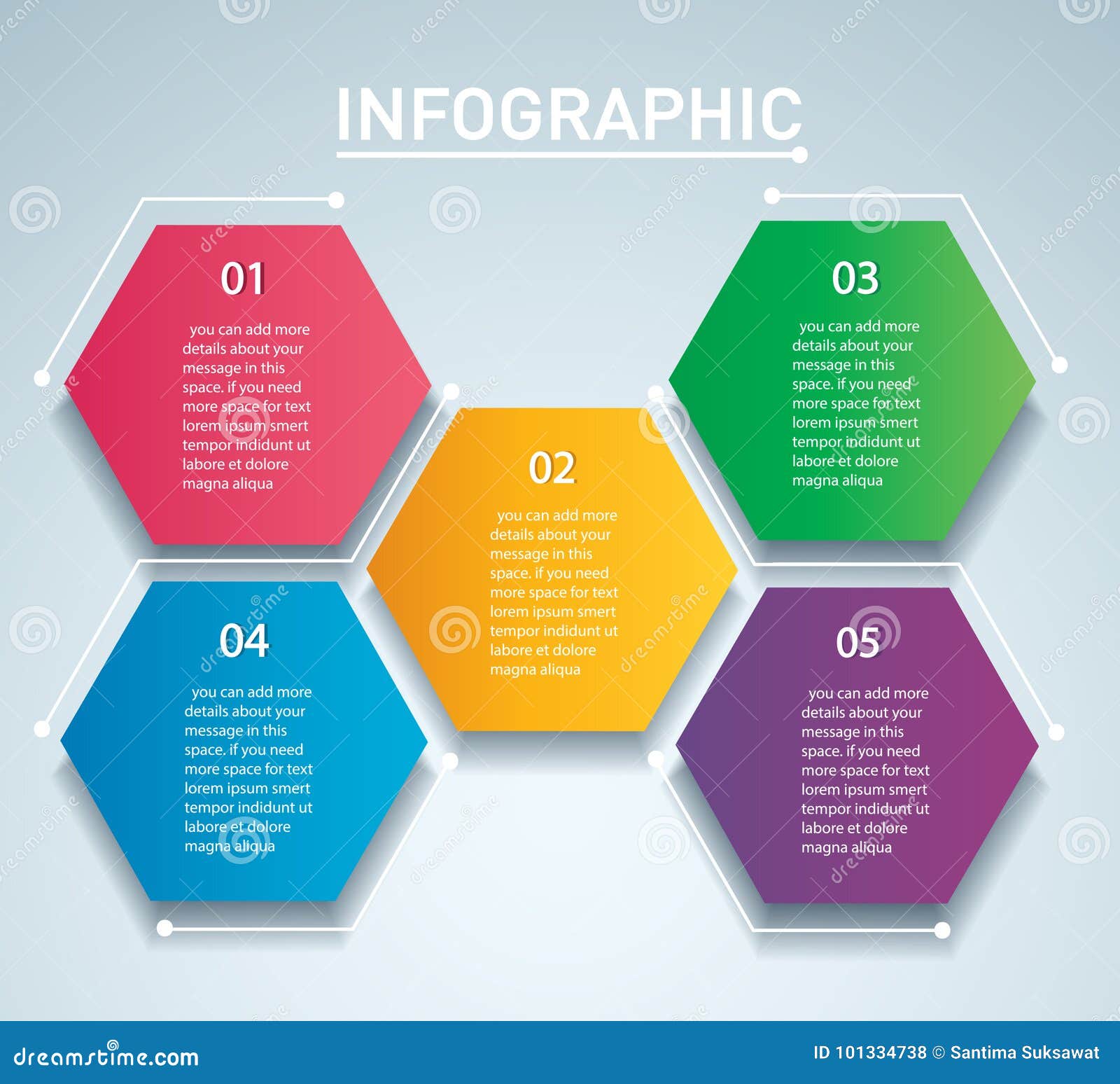 INFOGRAPHIC

01

you can add more details about your message in this space. if you need more space for text lorem ipsum smert tempor indidunt ut labore et dolore magna aliqua

02

you can add more details about your message in this space. if you need more space for text lorem ipsum smert tempor indidunt ut labore et dolore magna aliqua

03

you can add more details about your message in this space. if you need more space for text lorem ipsum smert tempor indidunt ut labore et dolore magna aliqua

04

you can add more details about your message in this space. if you need more space for text lorem ipsum smert tempor indidunt ut labore et dolore magna aliqua

05

you can add more details about your message in this space. if you need more space for text lorem ipsum smert tempor indidunt ut labore et dolore magna aliqua

dreamstime.com

ID 101334738 © Santima Suksawat